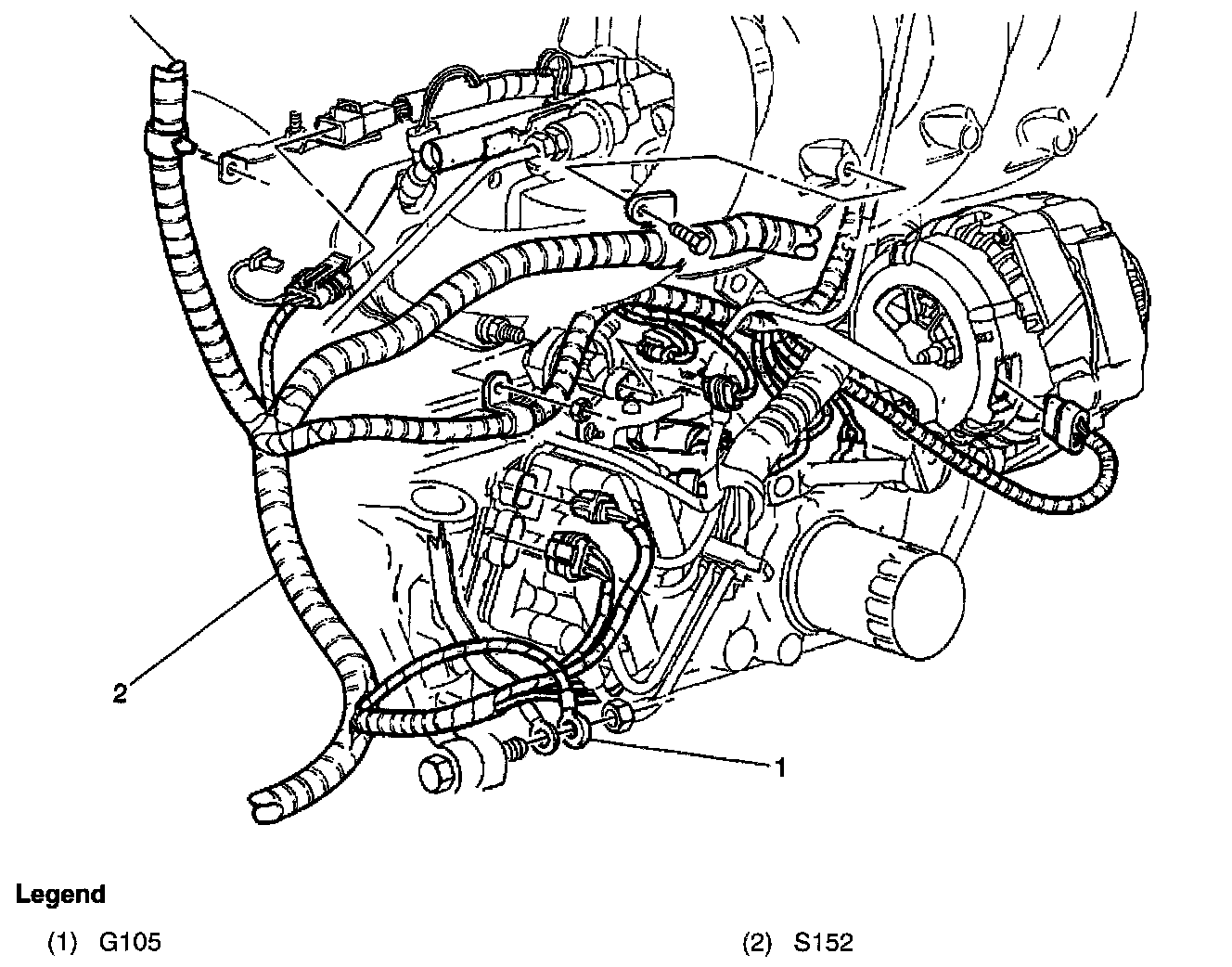 2

1

Legend

(1) G105

(2) S152