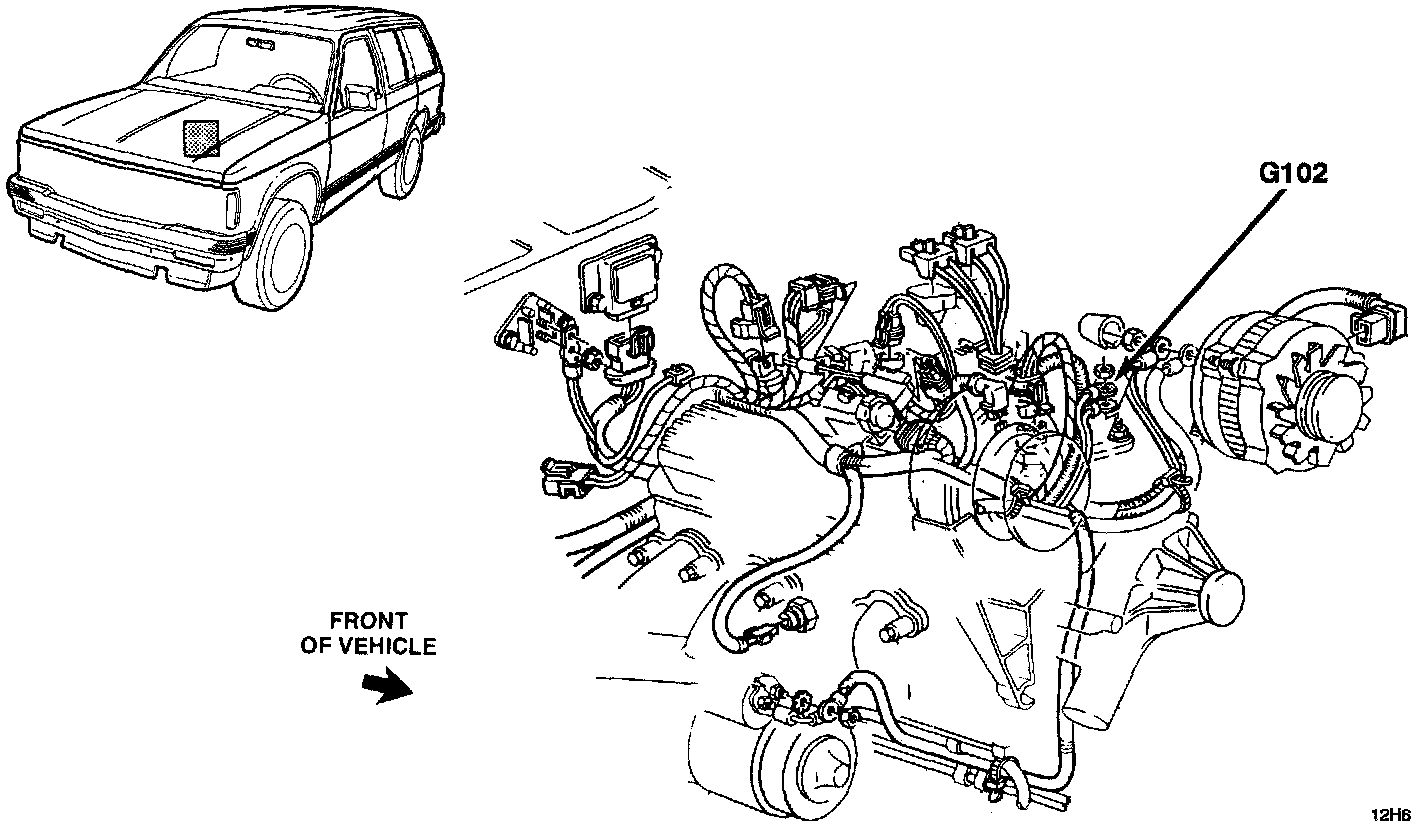 G102

FRONT OF VEHICLE

12H6