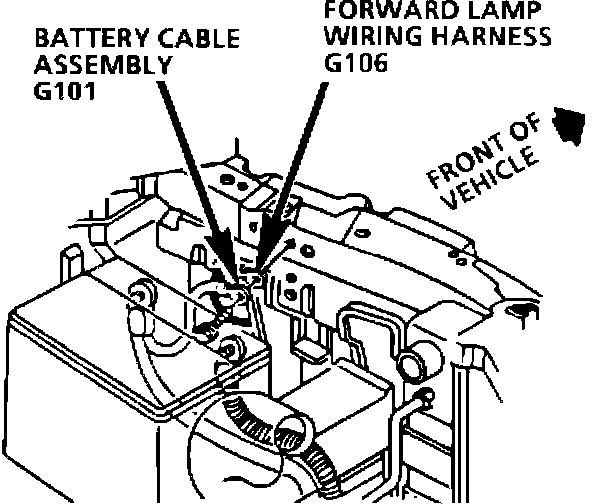 BATTERY CABLE ASSEMBLY G101

FORWARD LAMP WIRING HARNESS G106

FRONT OF VEHICLE