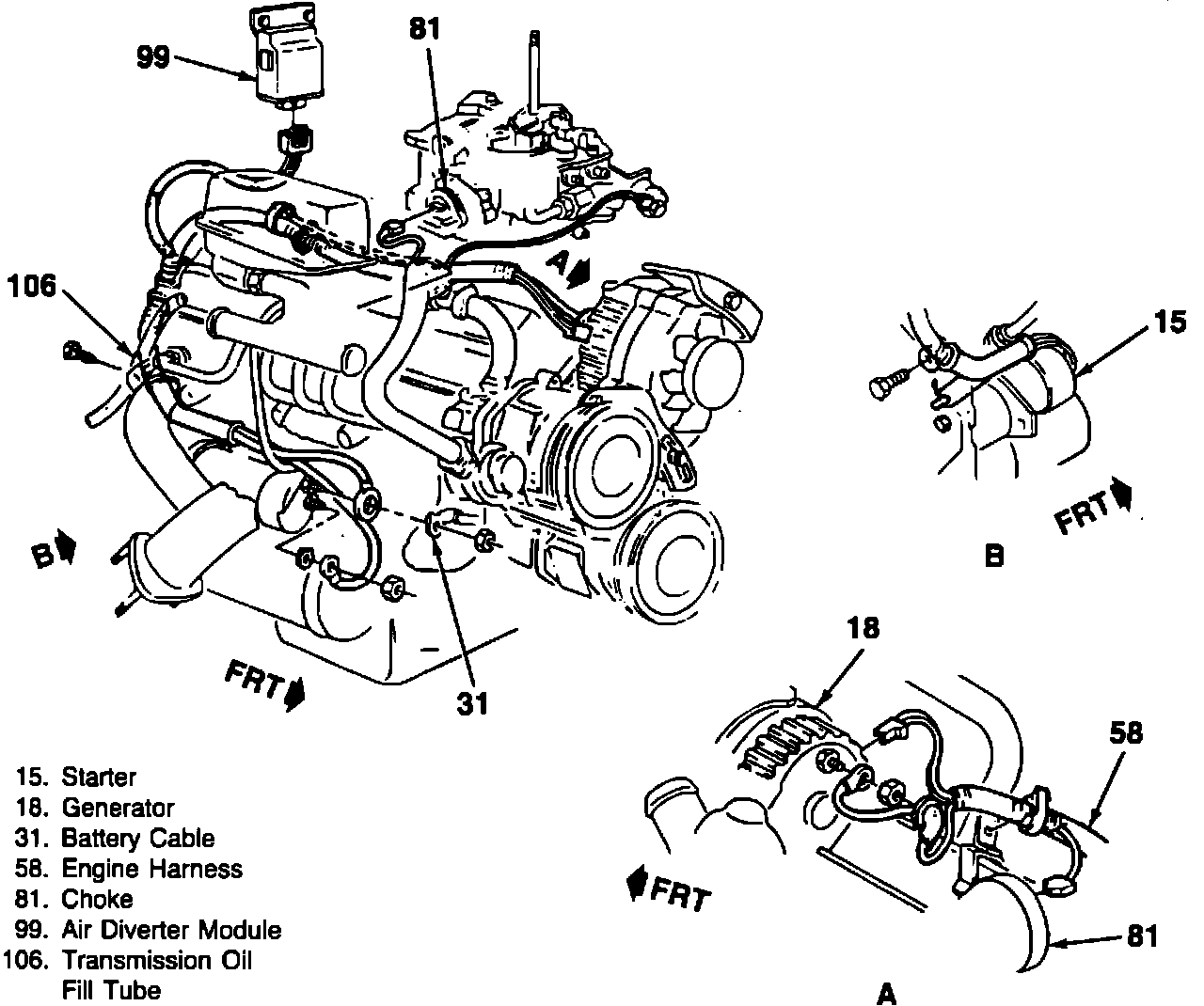 99

81

106

A

15

B

FRT

B

FRT

31

18

58

FRT

81

A

15. Starter
18. Generator
31. Battery Cable
58. Engine Harness
81. Choke
99. Air Diverter Module
106. Transmission Oil Fill Tube