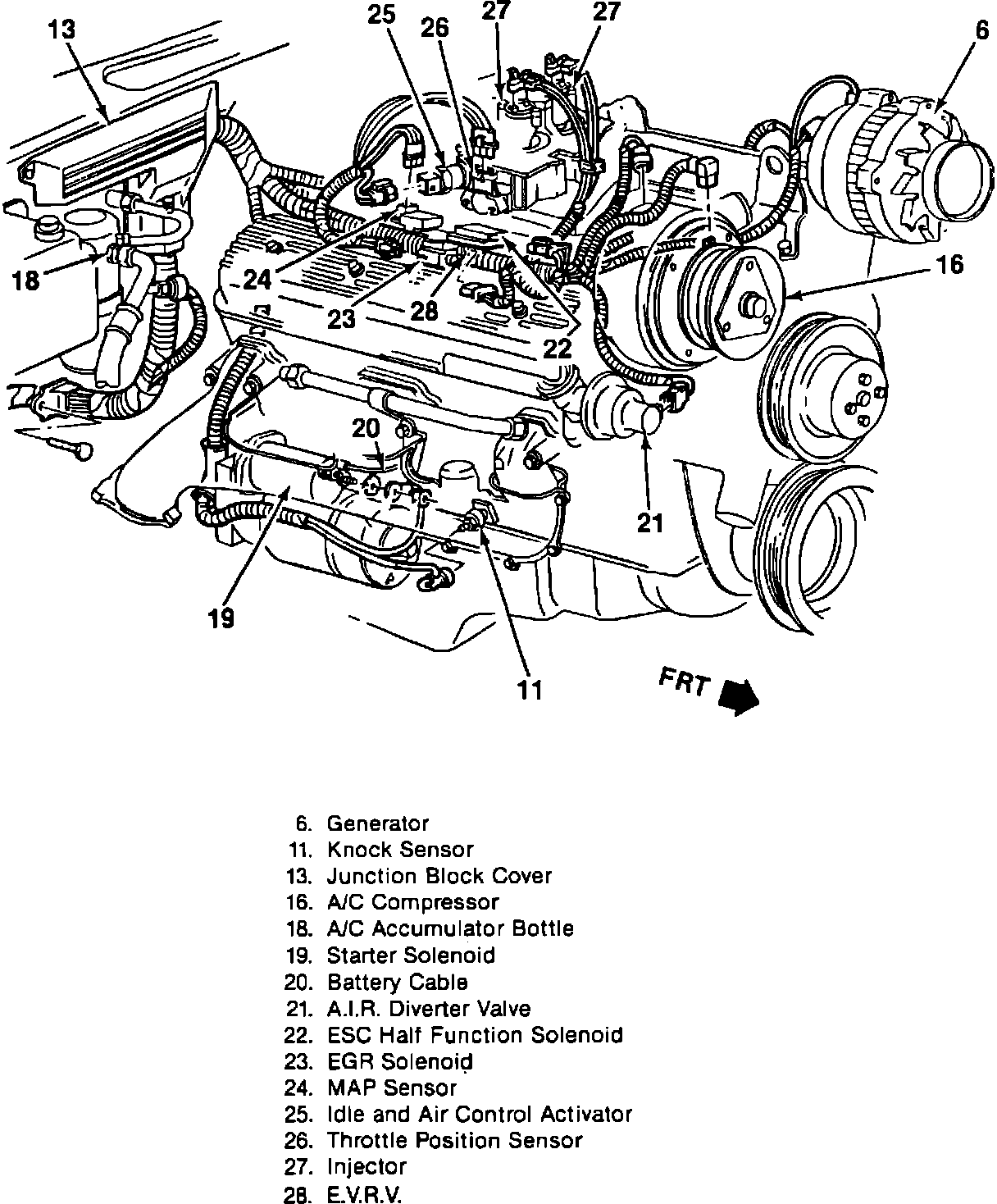 13
25
26
27
27
6
18
24
23
28
22
16
20
21
19
11
FRT

6. Generator
11. Knock Sensor
13. Junction Block Cover
16. A/C Compressor
18. A/C Accumulator Bottle
19. Starter Solenoid
20. Battery Cable
21. A.I.R. Diverter Valve
22. ESC Half Function Solenoid
23. EGR Solenoid
24. MAP Sensor
25. Idle and Air Control Activator
26. Throttle Position Sensor
27. Injector
28. E.V.R.V.