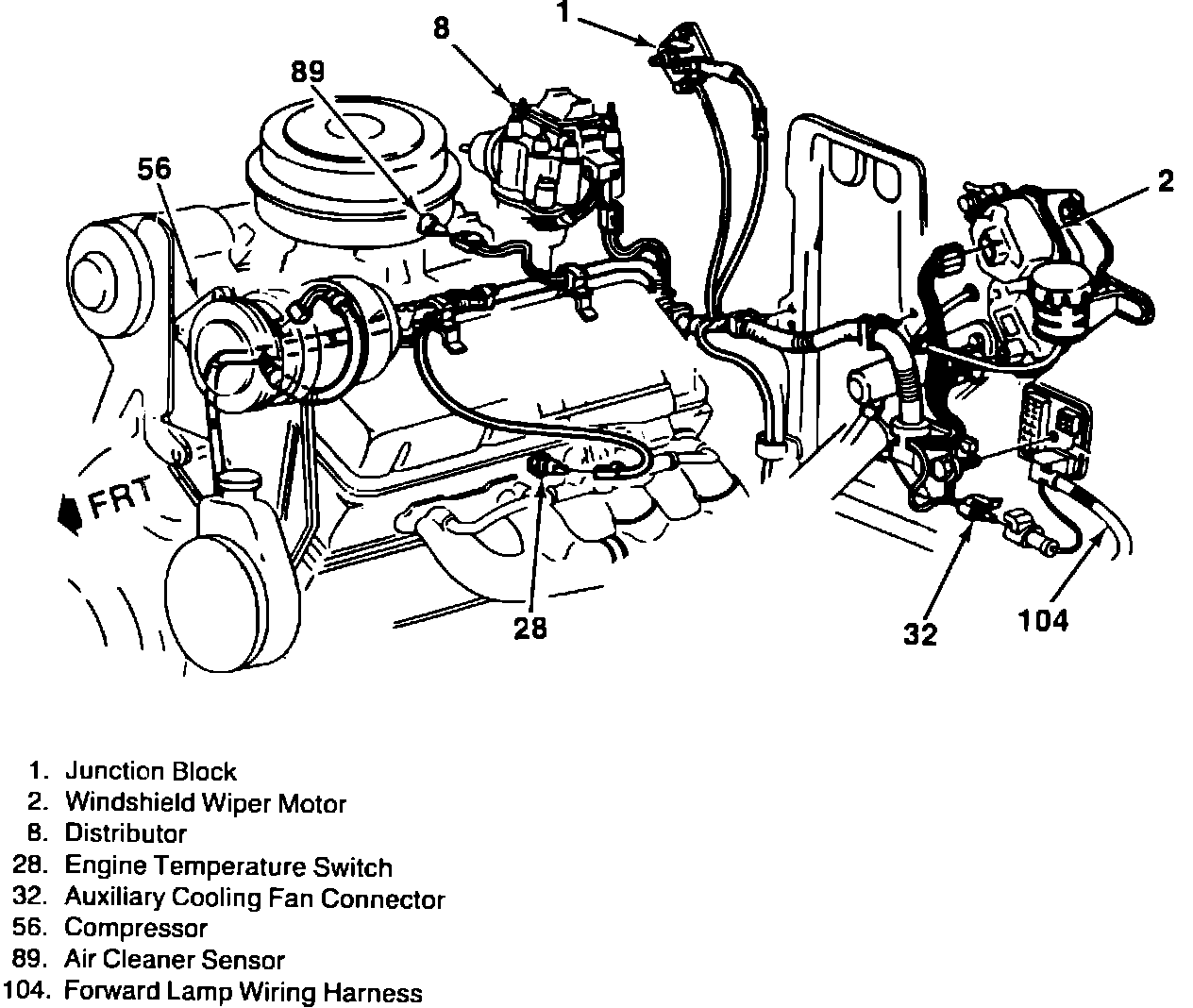 1
8
89
56
2
FRT
28
32
104

1. Junction Block
2. Windshield Wiper Motor
8. Distributor
28. Engine Temperature Switch
32. Auxiliary Cooling Fan Connector
56. Compressor
89. Air Cleaner Sensor
104. Forward Lamp Wiring Harness