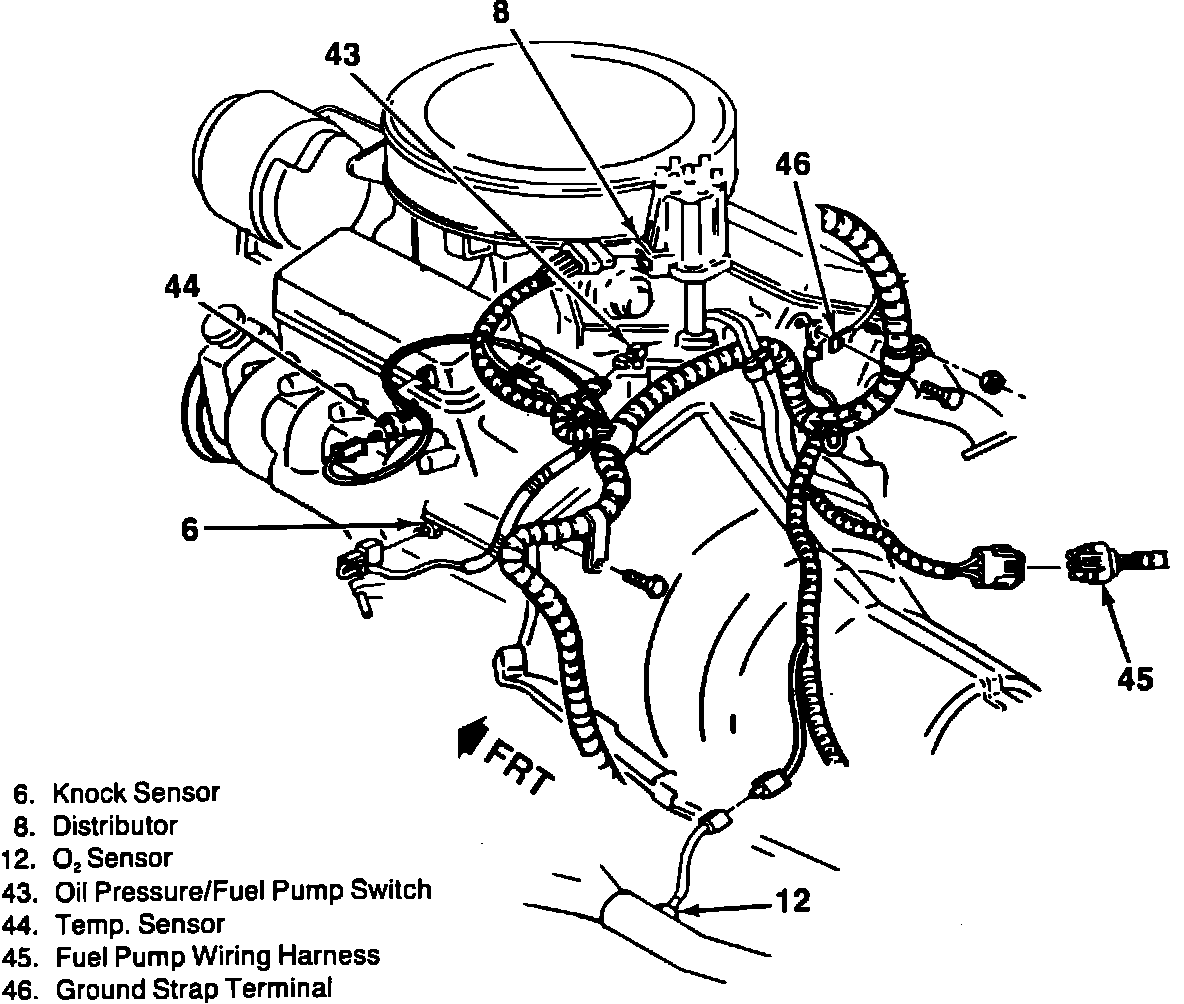 8
43
46
44
6
45
FRT
12

6. Knock Sensor
8. Distributor
12. $O_2$ Sensor
43. Oil Pressure/Fuel Pump Switch
44. Temp. Sensor
45. Fuel Pump Wiring Harness
46. Ground Strap Terminal