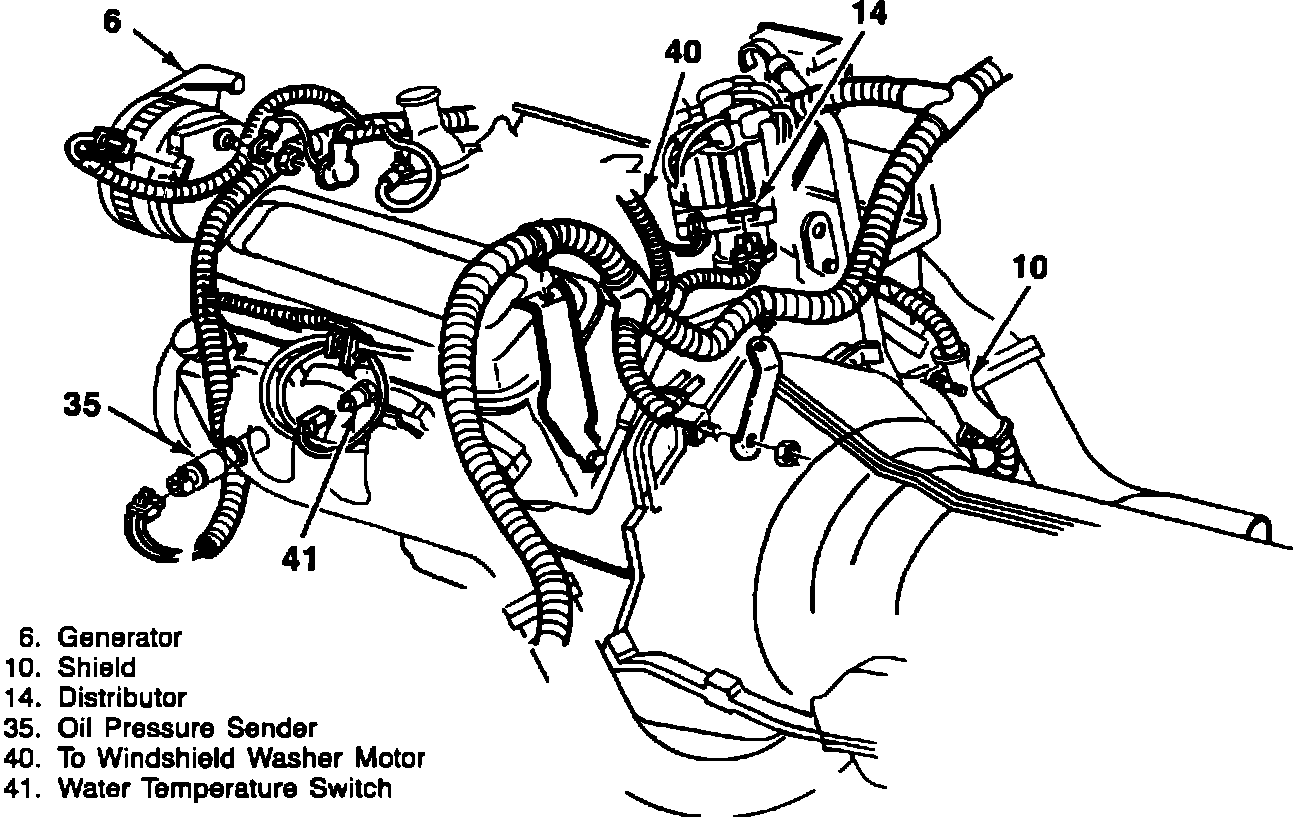 6
40
14
10
35
41

6. Generator
10. Shield
14. Distributor
35. Oil Pressure Sender
40. To Windshield Washer Motor
41. Water Temperature Switch