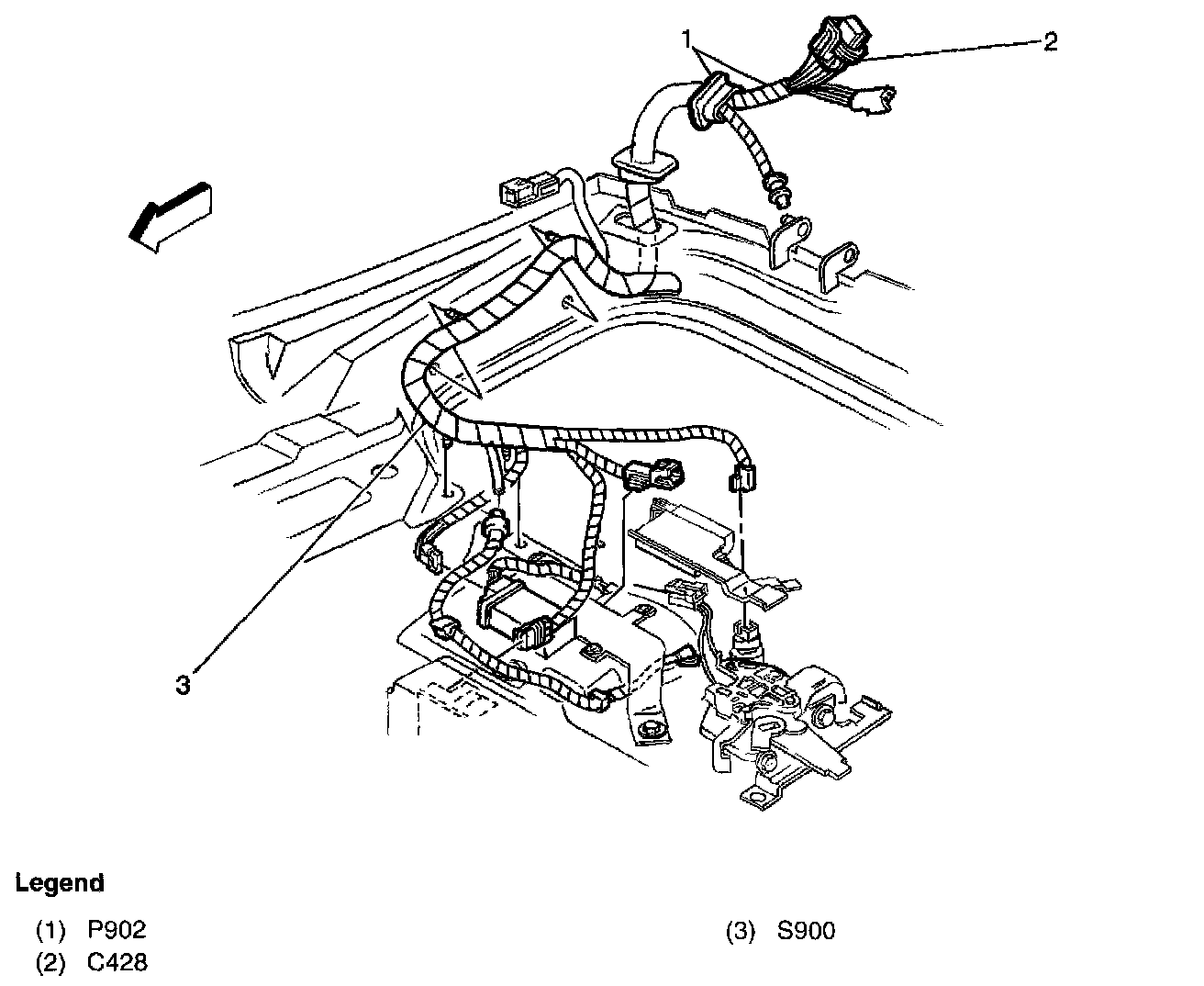 1
2
3

Legend

(1) P902
(2) C428

(3) S900