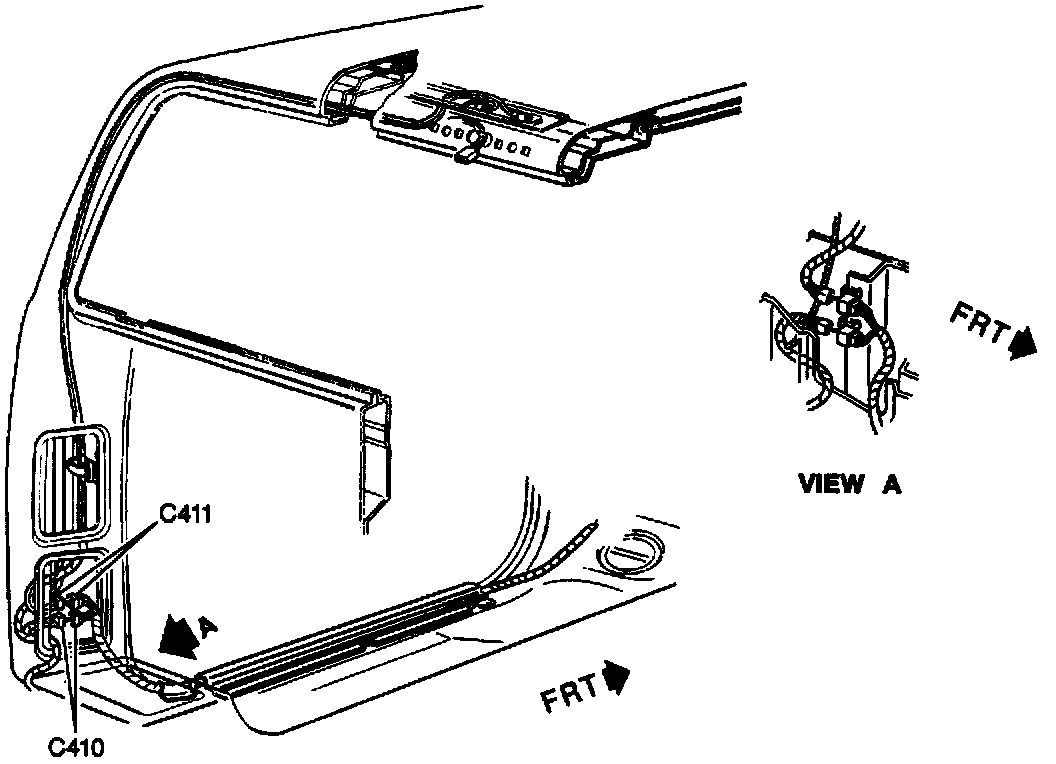 FRT

VIEW A

C411

A

FRT

C410