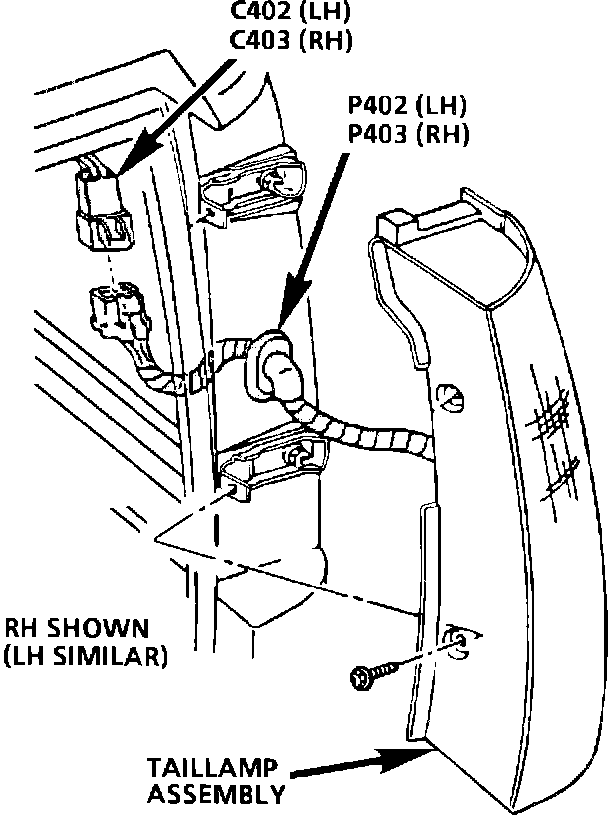 C402 (LH)
C403 (RH)

P402 (LH)
P403 (RH)

RH SHOWN
(LH SIMILAR)

TAILLAMP
ASSEMBLY