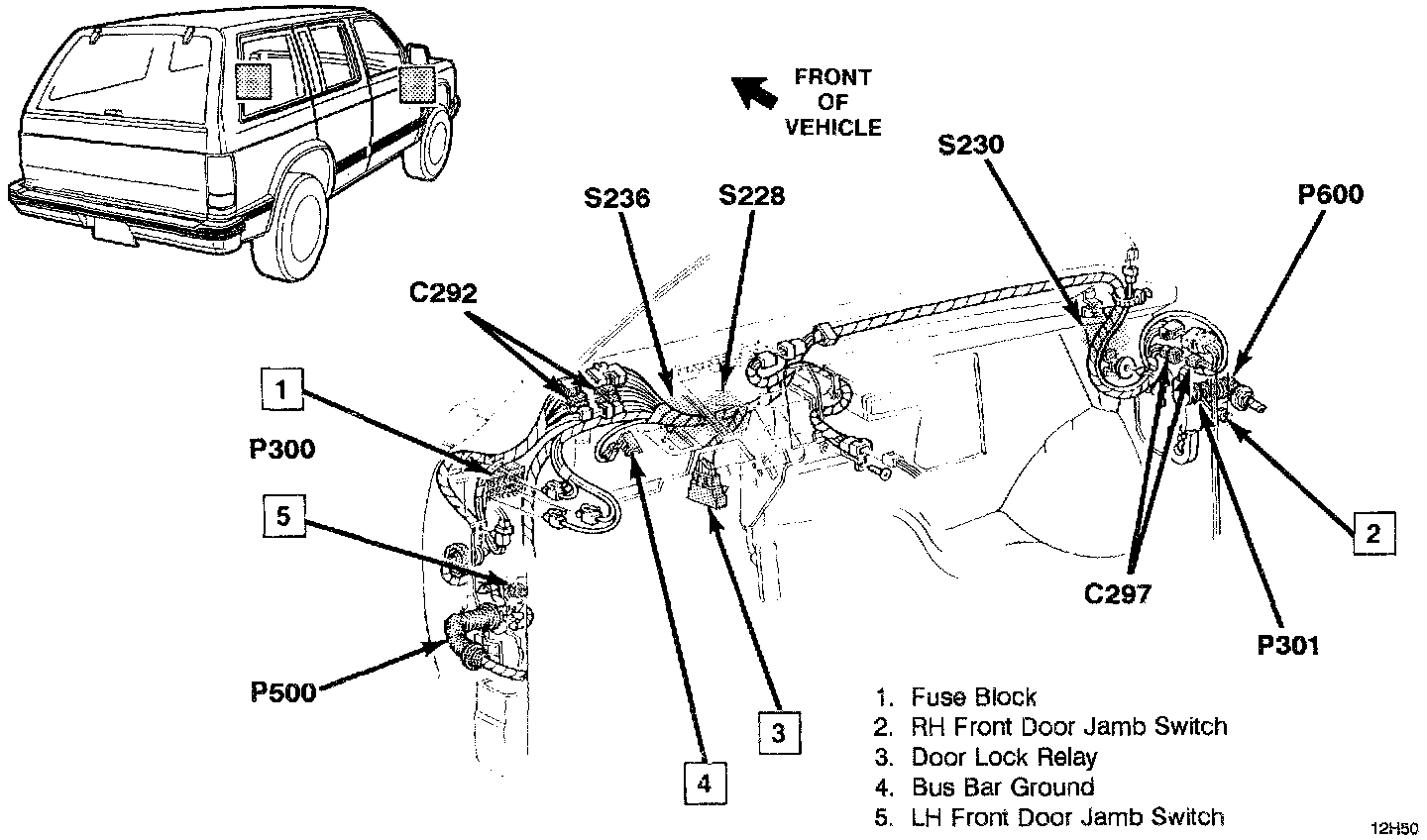 FRONT OF VEHICLE

S230

P600

S236

S228

C292

1

P300

5

P500

4

3

C297

2

P301

1. Fuse Block
2. RH Front Door Jamb Switch
3. Door Lock Relay
4. Bus Bar Ground
5. LH Front Door Jamb Switch

12H50