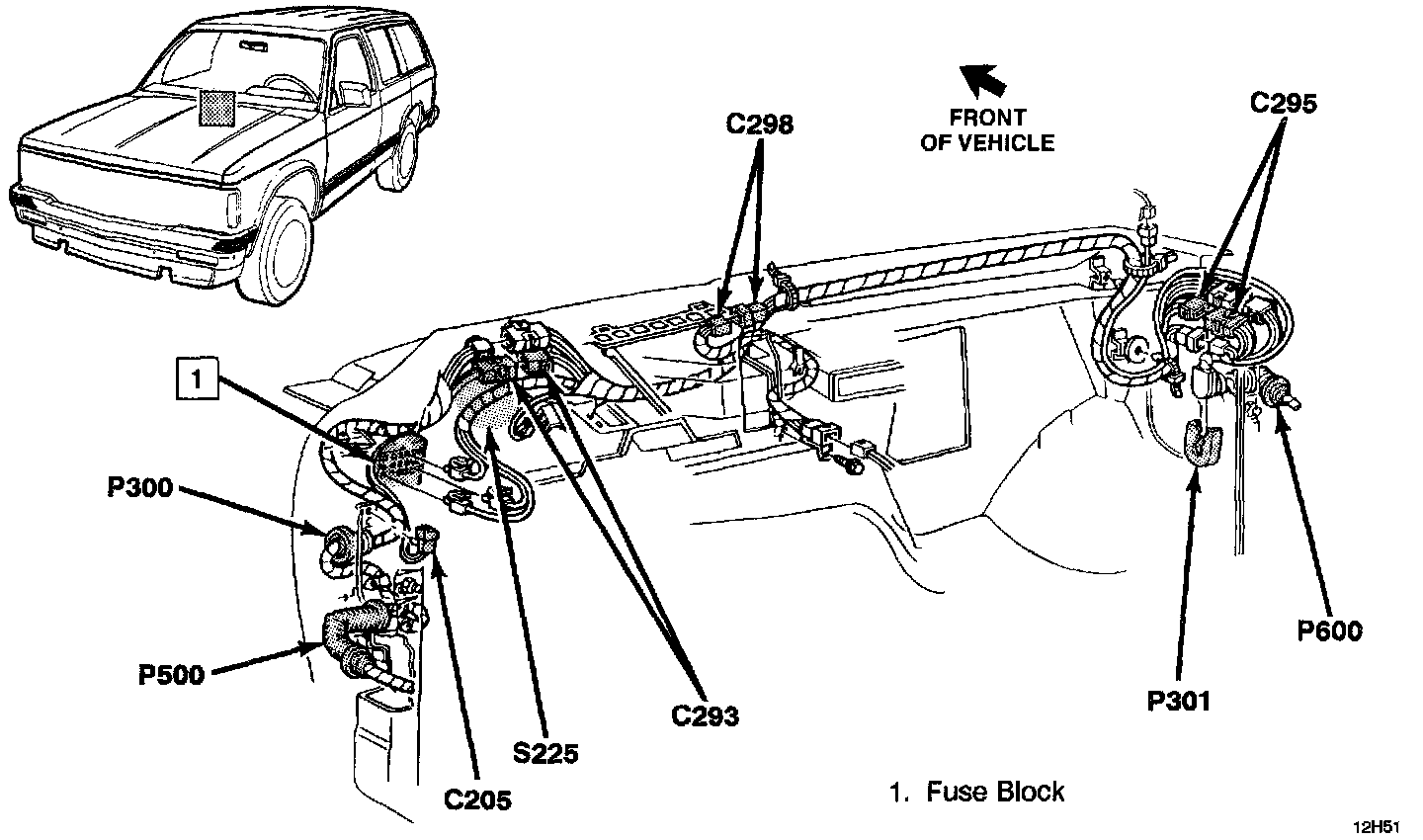 FRONT OF VEHICLE

C298

C295

1

P300

P500

C205

S225

C293

P301

P600

1. Fuse Block

12H51