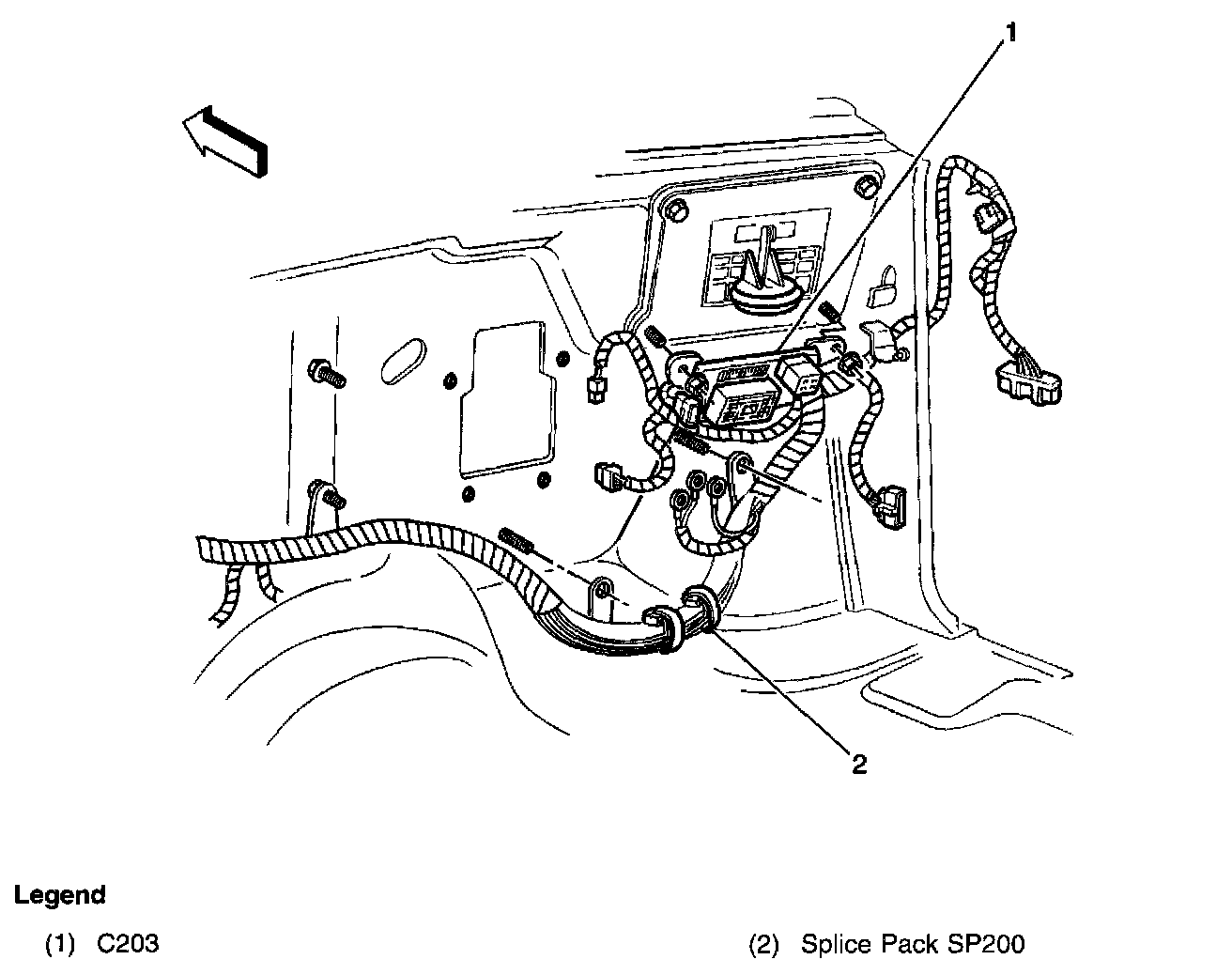 1

2

Legend

(1) C203

(2) Splice Pack SP200