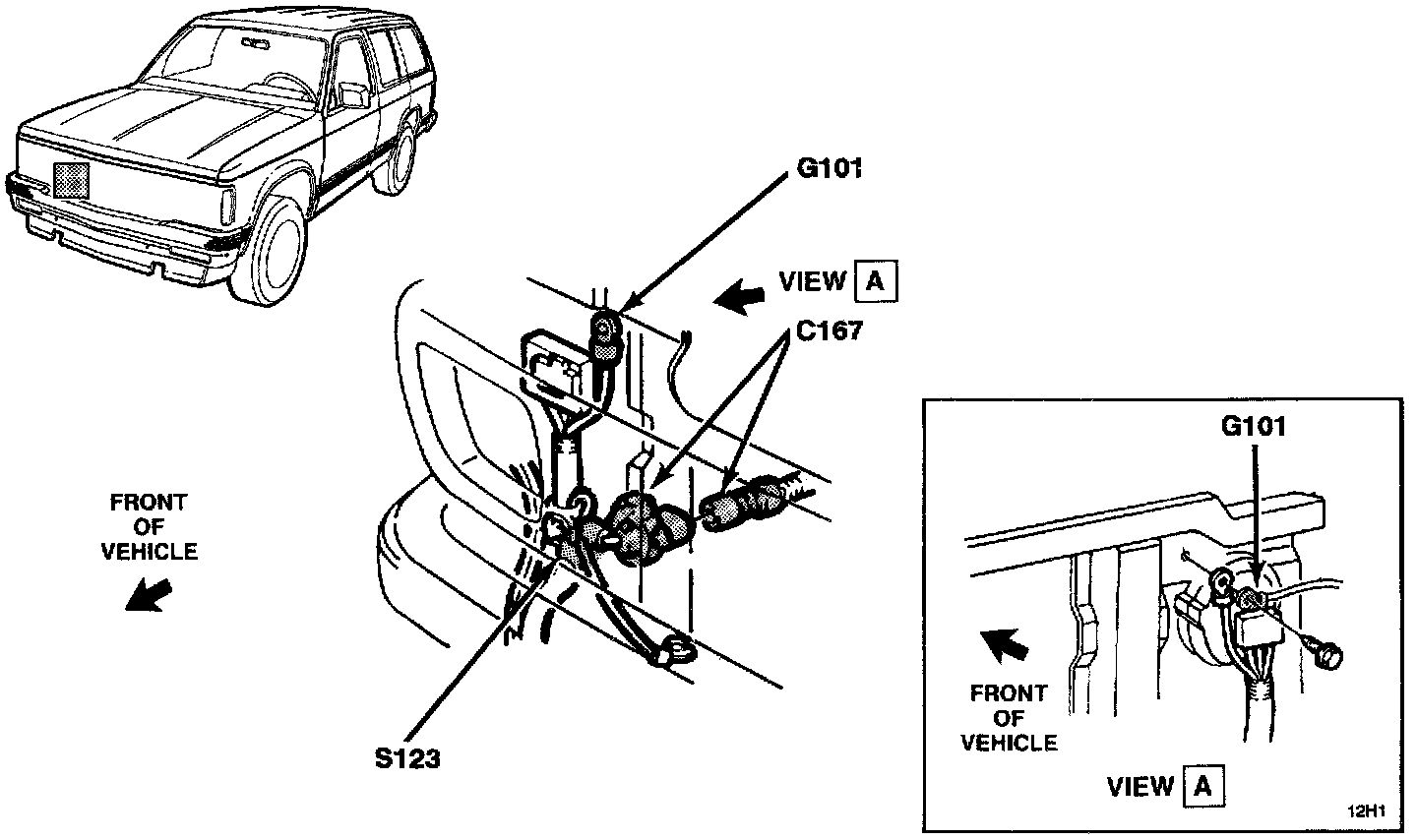 G101

VIEW A

C167

FRONT OF VEHICLE

S123

G101

FRONT OF VEHICLE

VIEW A

12H1