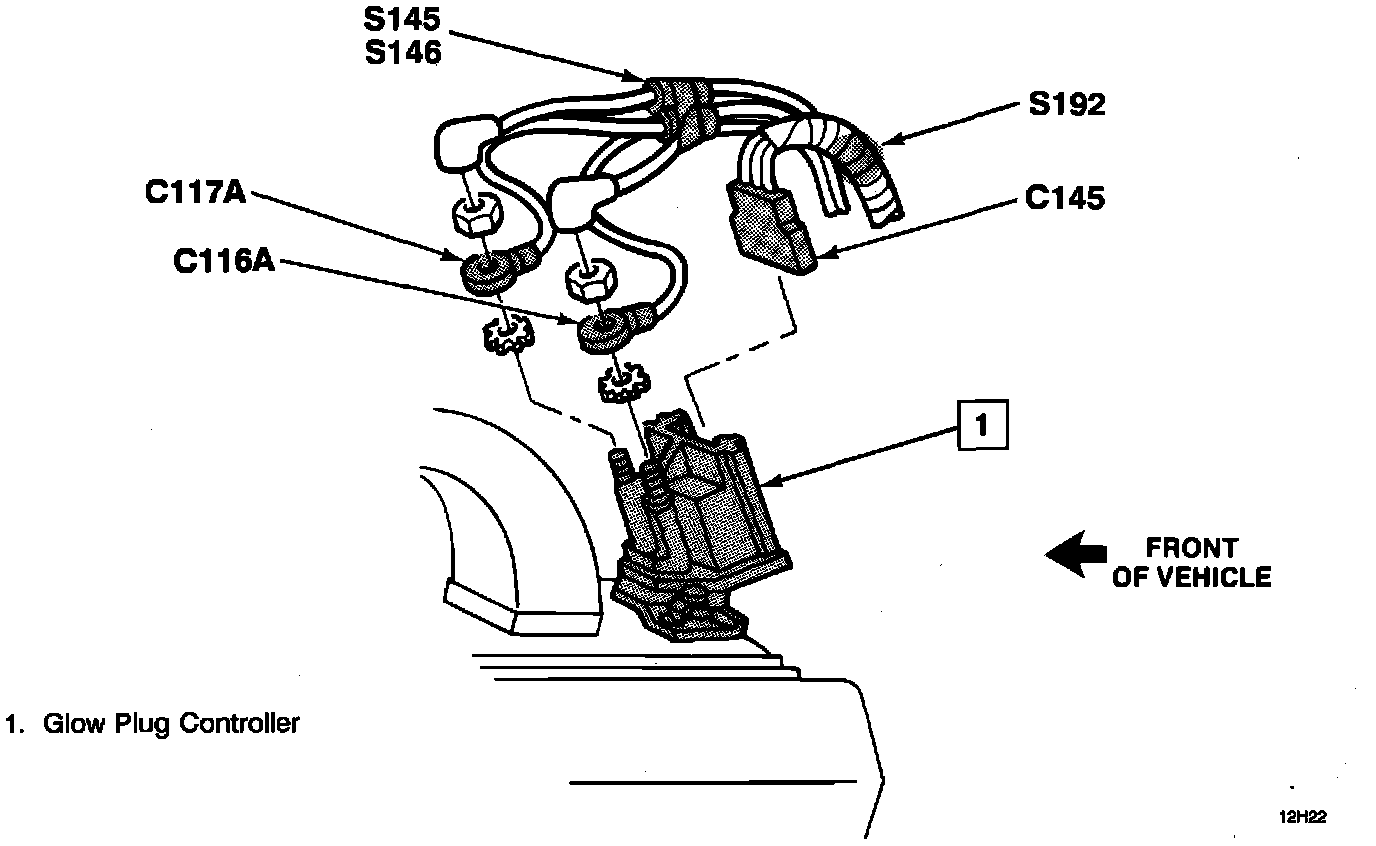 S145
S146

S192

C117A

C145

C116A

1

FRONT
OF VEHICLE

1. Glow Plug Controller

12H22