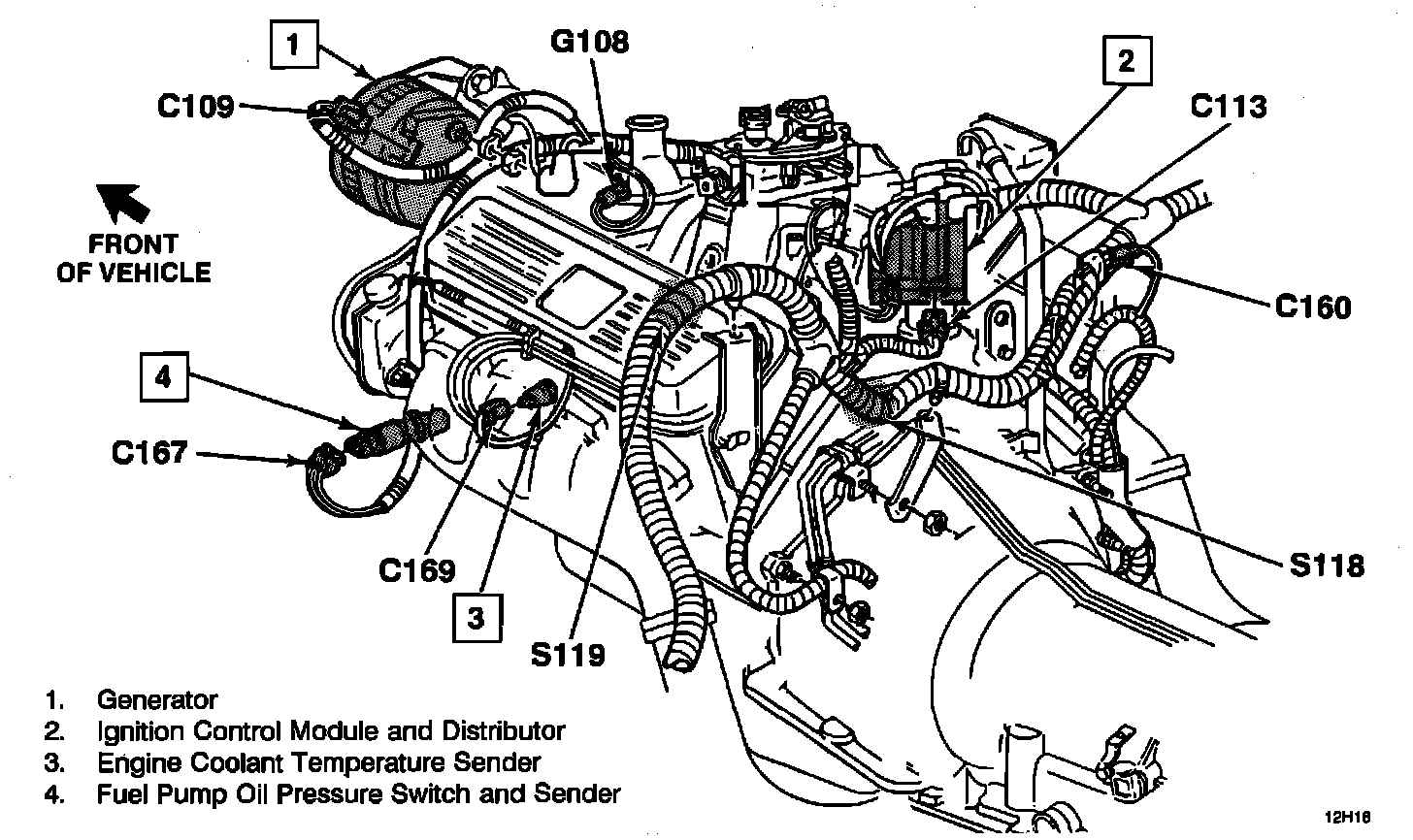 1
C109
G108
2
C113
FRONT OF VEHICLE
C160
4
C167
C169
3
S119
S118

1. Generator
2. Ignition Control Module and Distributor
3. Engine Coolant Temperature Sender
4. Fuel Pump Oil Pressure Switch and Sender

12H16