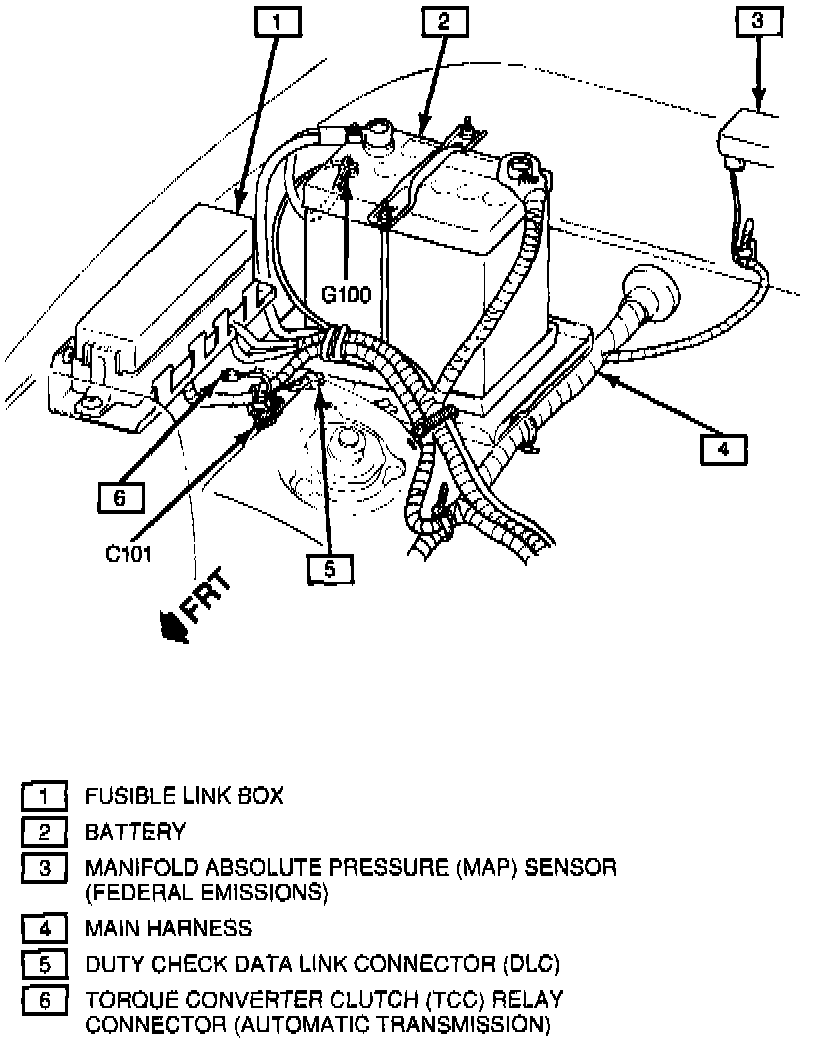 1
2
3
G100
4
6
C101
5
FRT

1 FUSIBLE LINK BOX
2 BATTERY
3 MANIFOLD ABSOLUTE PRESSURE (MAP) SENSOR (FEDERAL EMISSIONS)
4 MAIN HARNESS
5 DUTY CHECK DATA LINK CONNECTOR (DLC)
6 TORQUE CONVERTER CLUTCH (TCC) RELAY CONNECTOR (AUTOMATIC TRANSMISSION)