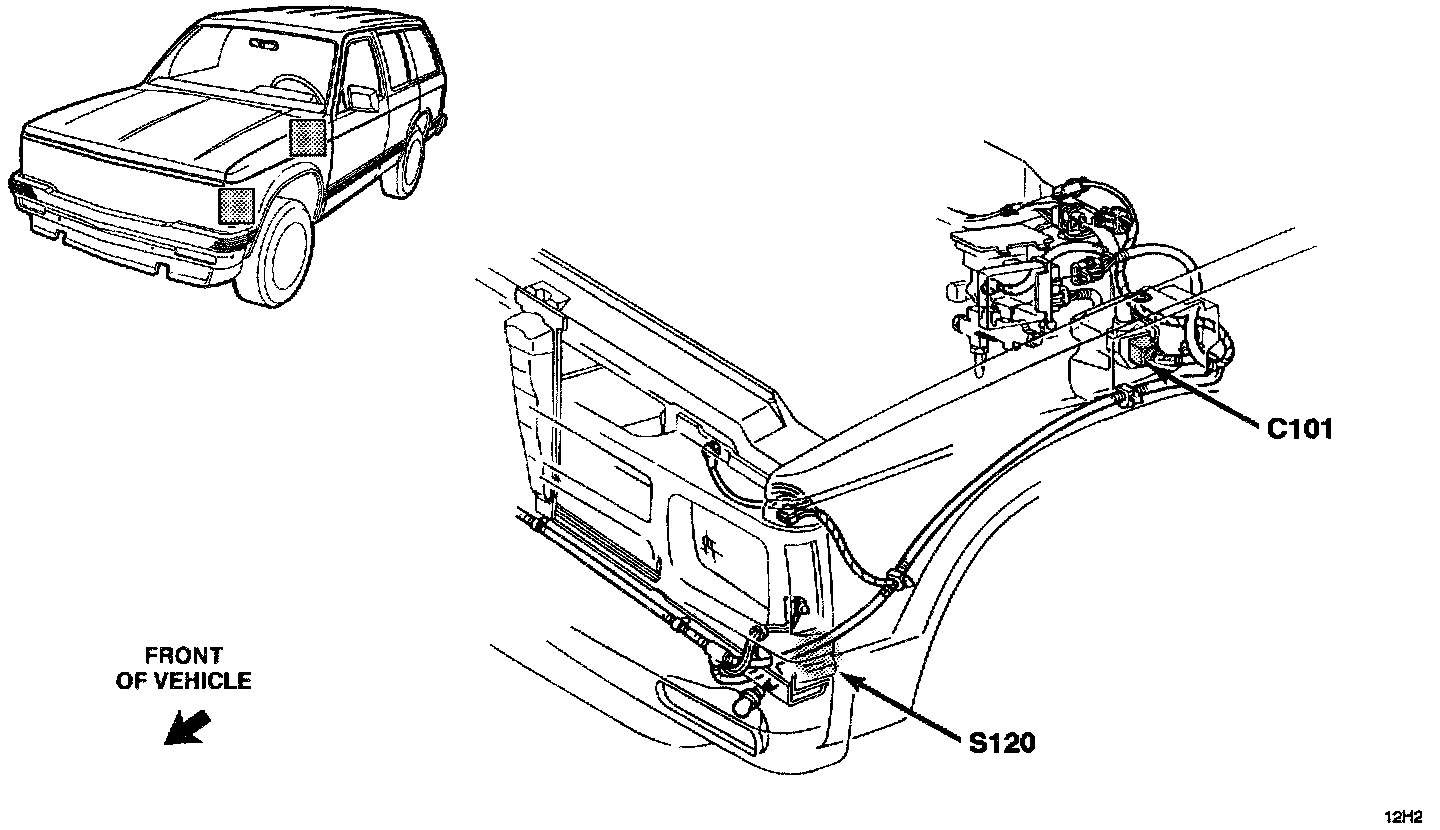 C101

FRONT
OF VEHICLE

S120

12H2