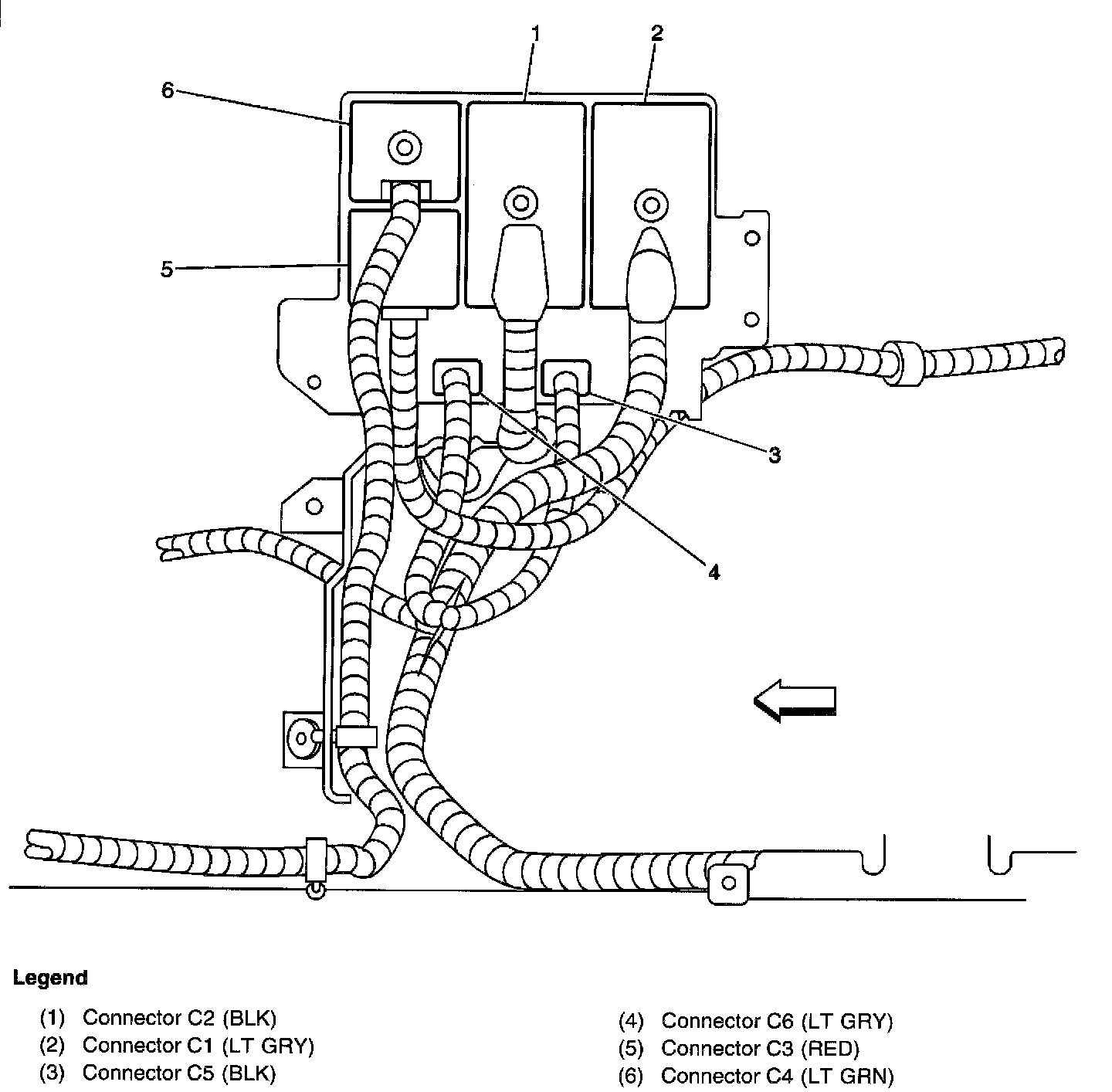 1
2
6
5
3
4

Legend

(1) Connector C2 (BLK)
(2) Connector C1 (LT GRY)
(3) Connector C5 (BLK)

(4) Connector C6 (LT GRY)
(5) Connector C3 (RED)
(6) Connector C4 (LT GRN)