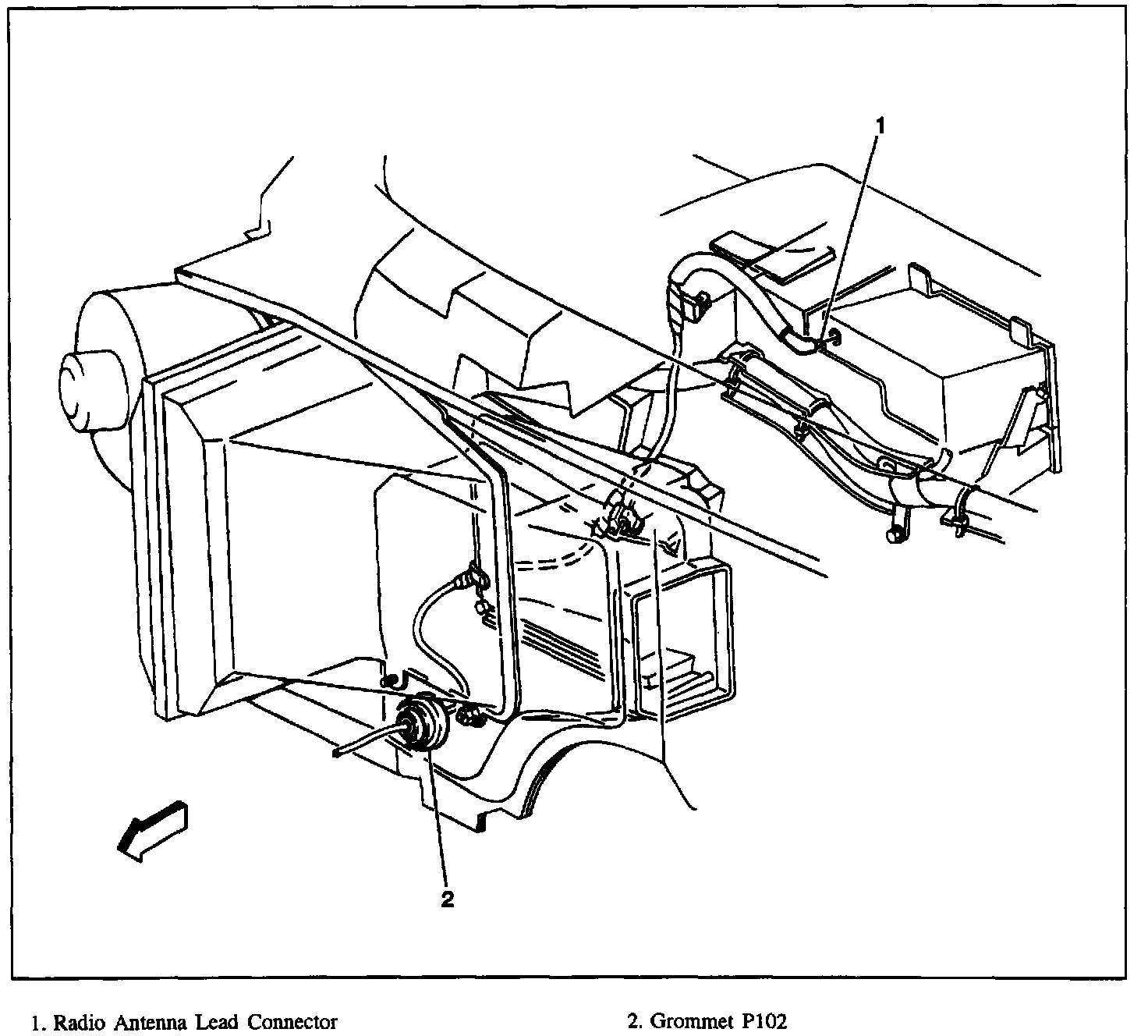 1

2

1. Radio Antenna Lead Connector

2. Grommet P102