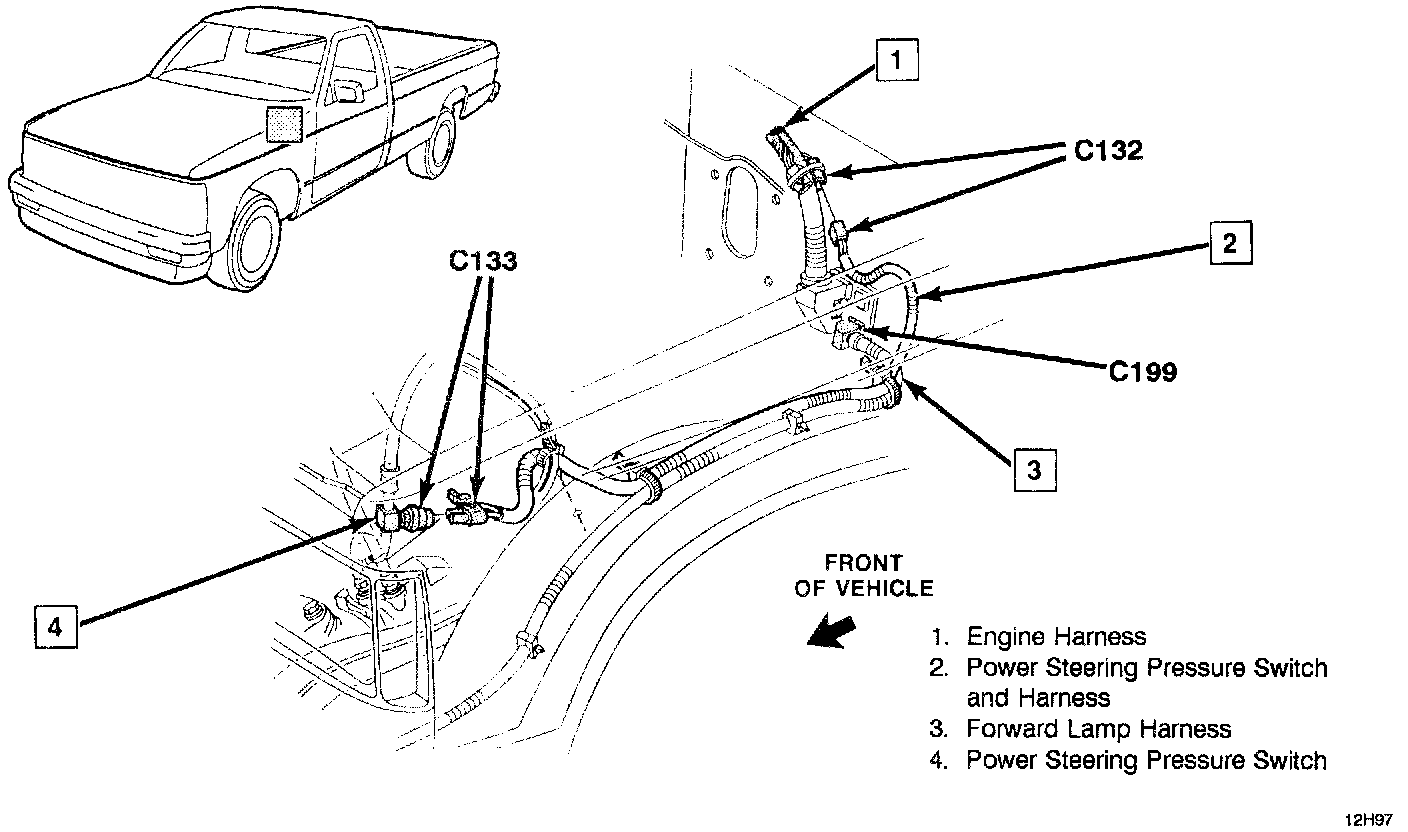 1

C132

2

C133

C199

3

4

FRONT OF VEHICLE

1. Engine Harness
2. Power Steering Pressure Switch and Harness
3. Forward Lamp Harness
4. Power Steering Pressure Switch

12H97