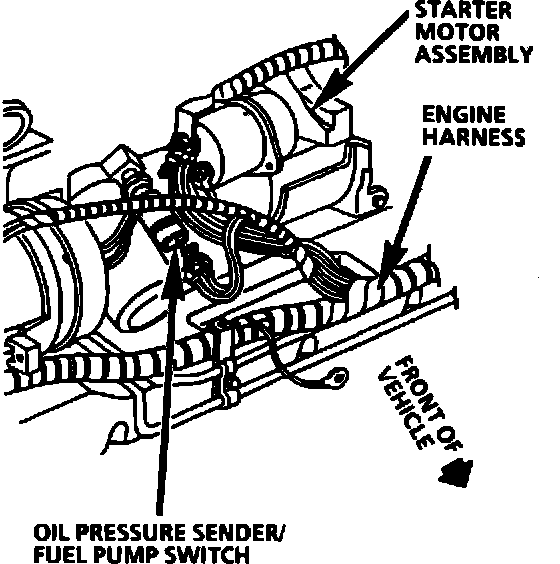 STARTER MOTOR ASSEMBLY

ENGINE HARNESS

FRONT OF VEHICLE

OIL PRESSURE SENDER/ FUEL PUMP SWITCH