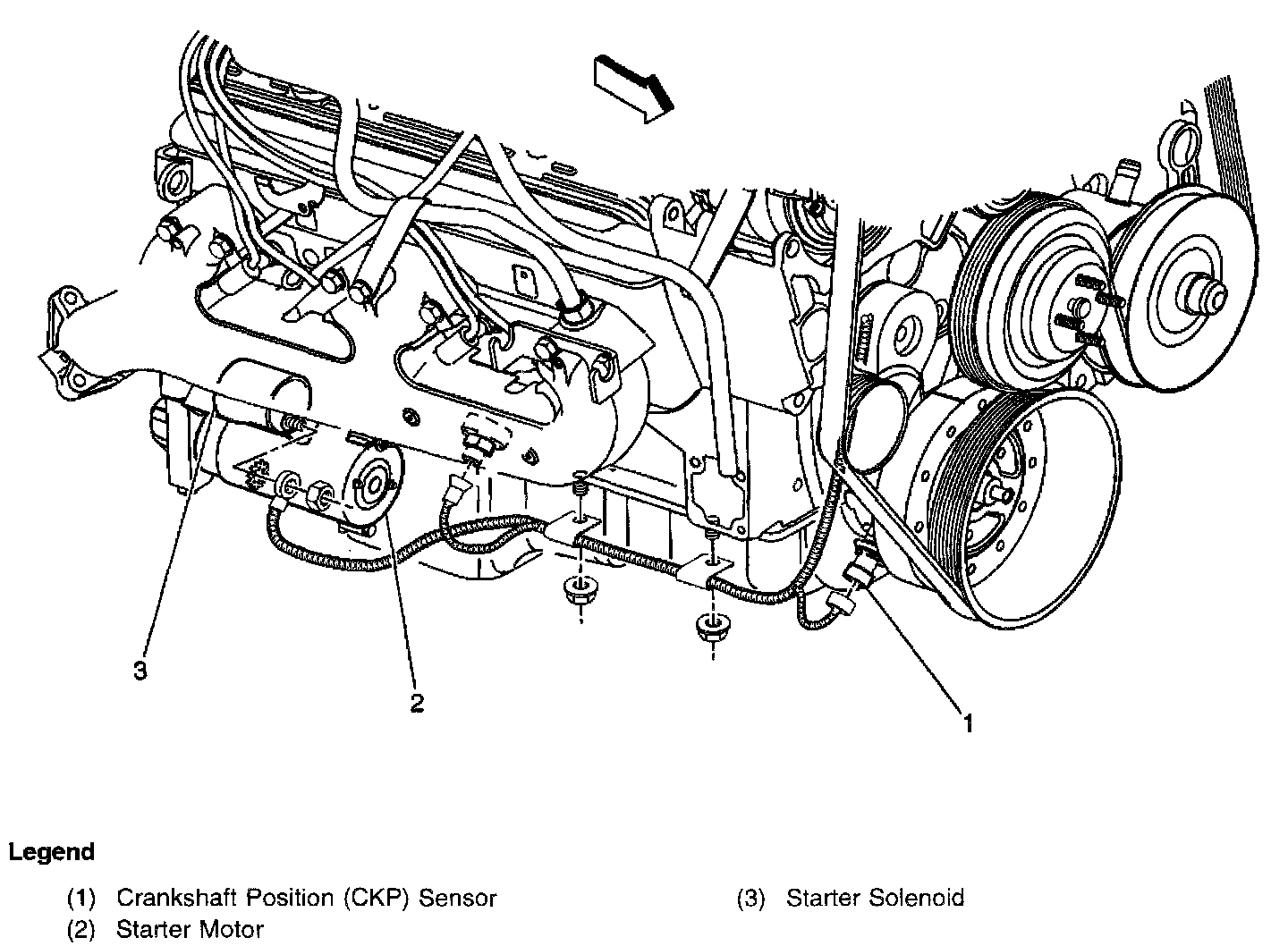 3

2

1

Legend

(1) Crankshaft Position (CKP) Sensor
(2) Starter Motor

(3) Starter Solenoid