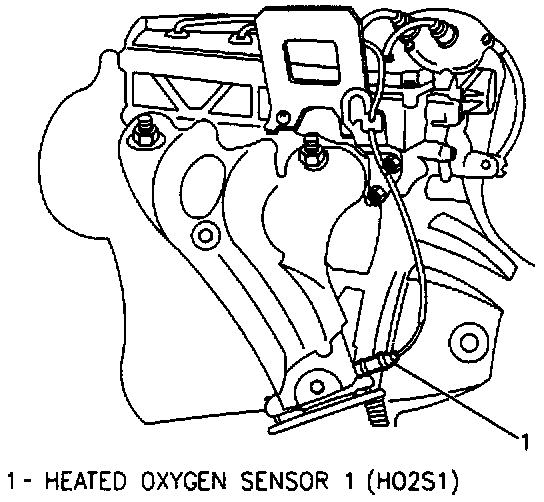 1

1 - HEATED OXYGEN SENSOR 1 (HO2S1)