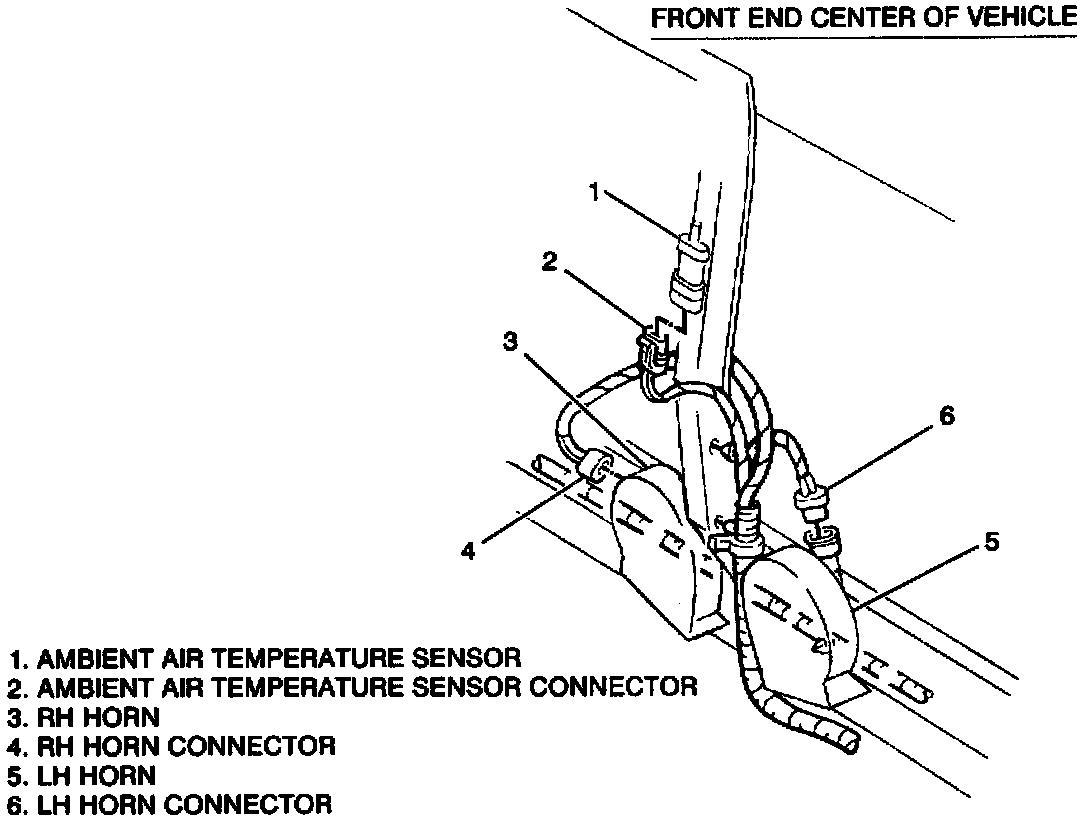 FRONT END CENTER OF VEHICLE

1

2

3

6

4

5

1. AMBIENT AIR TEMPERATURE SENSOR
2. AMBIENT AIR TEMPERATURE SENSOR CONNECTOR
3. RH HORN
4. RH HORN CONNECTOR
5. LH HORN
6. LH HORN CONNECTOR