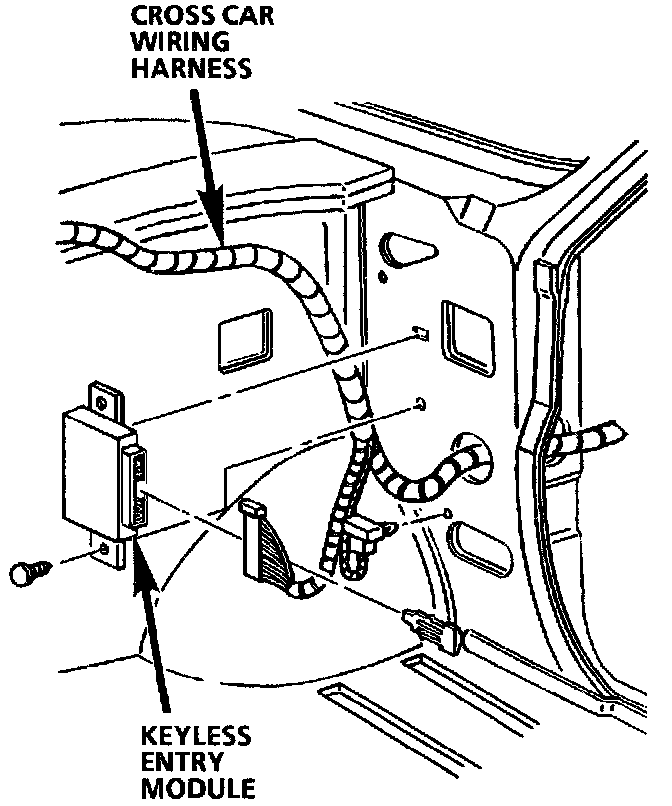 CROSS CAR
WIRING
HARNESS

KEYLESS
ENTRY
MODULE