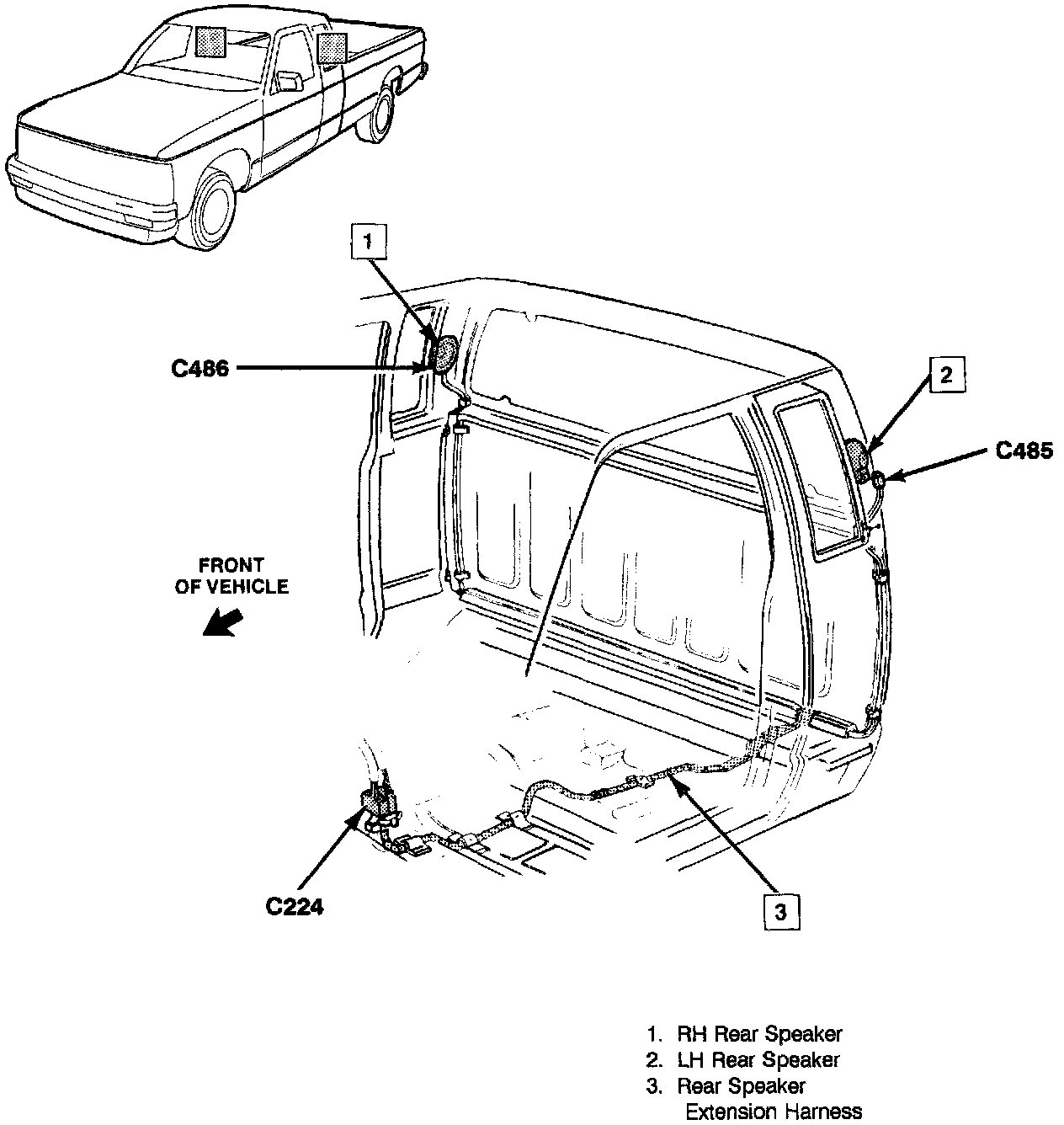 1

C486

2

C485

FRONT OF VEHICLE

C224

3

1. RH Rear Speaker
2. LH Rear Speaker
3. Rear Speaker Extension Harness