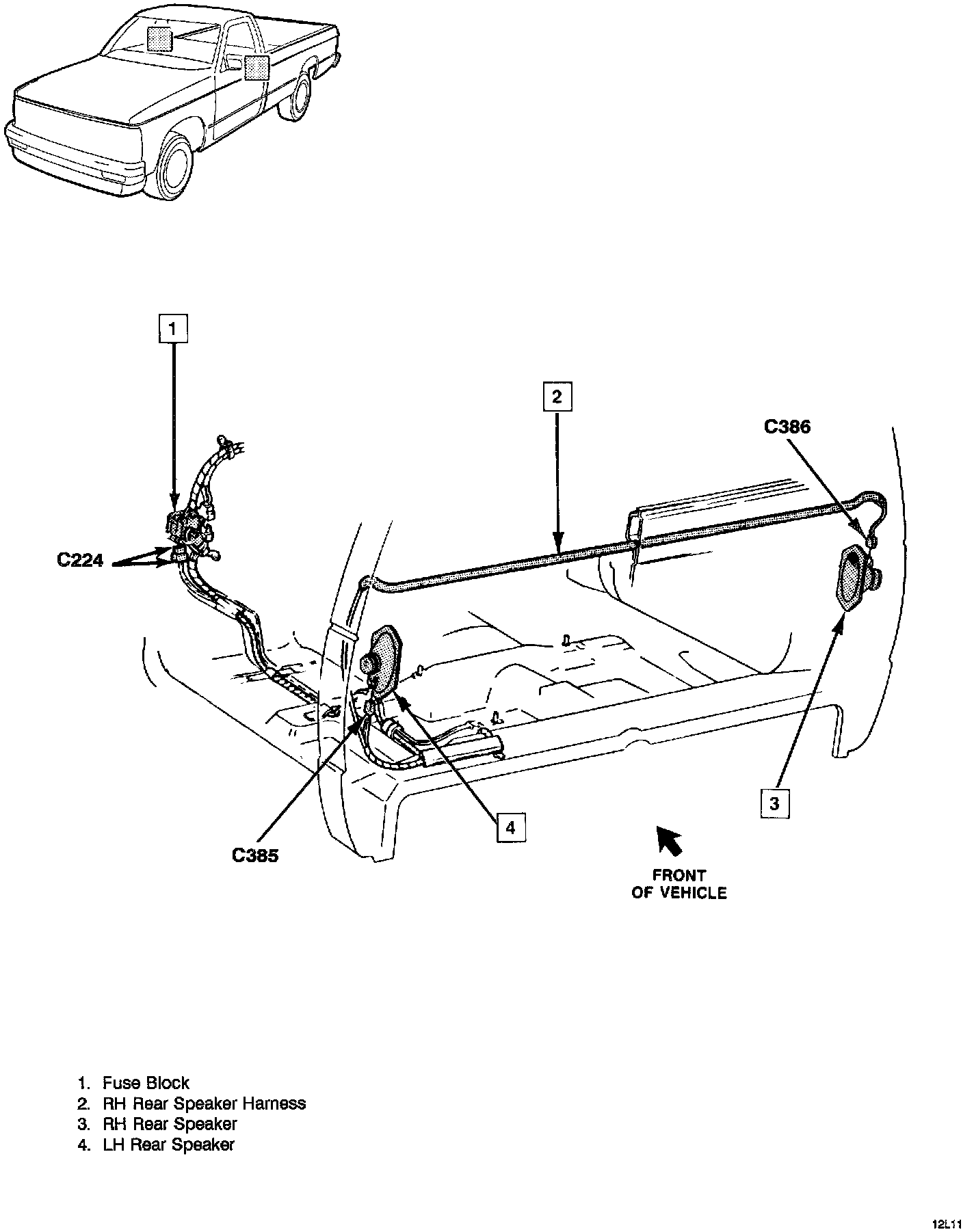 1

2

C386

C224

3

4

C385

FRONT OF VEHICLE

1. Fuse Block
2. RH Rear Speaker Harness
3. RH Rear Speaker
4. LH Rear Speaker

12L11