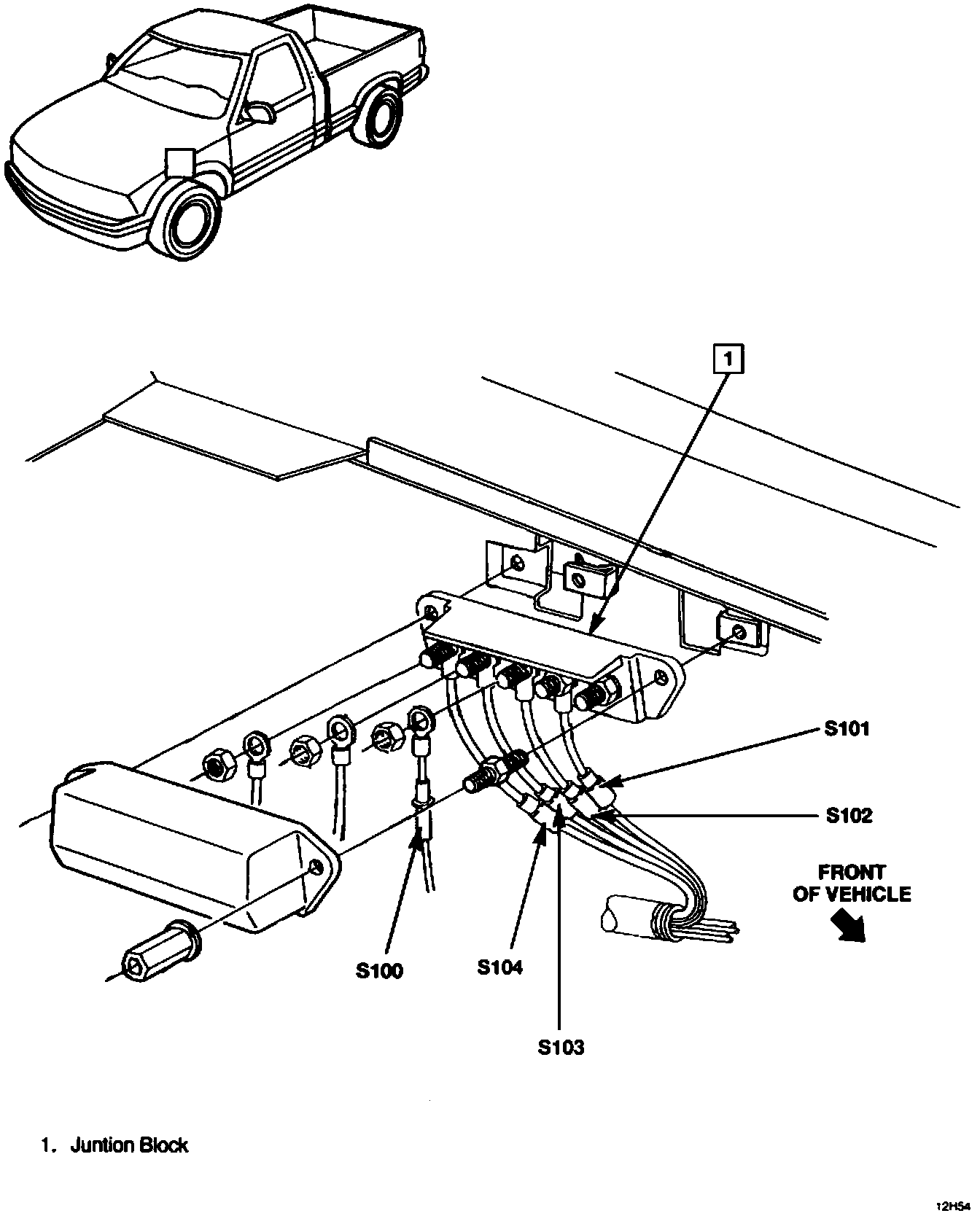 1

S101

S102

FRONT OF VEHICLE

S100

S104

S103

1. Juntion Block

12H54