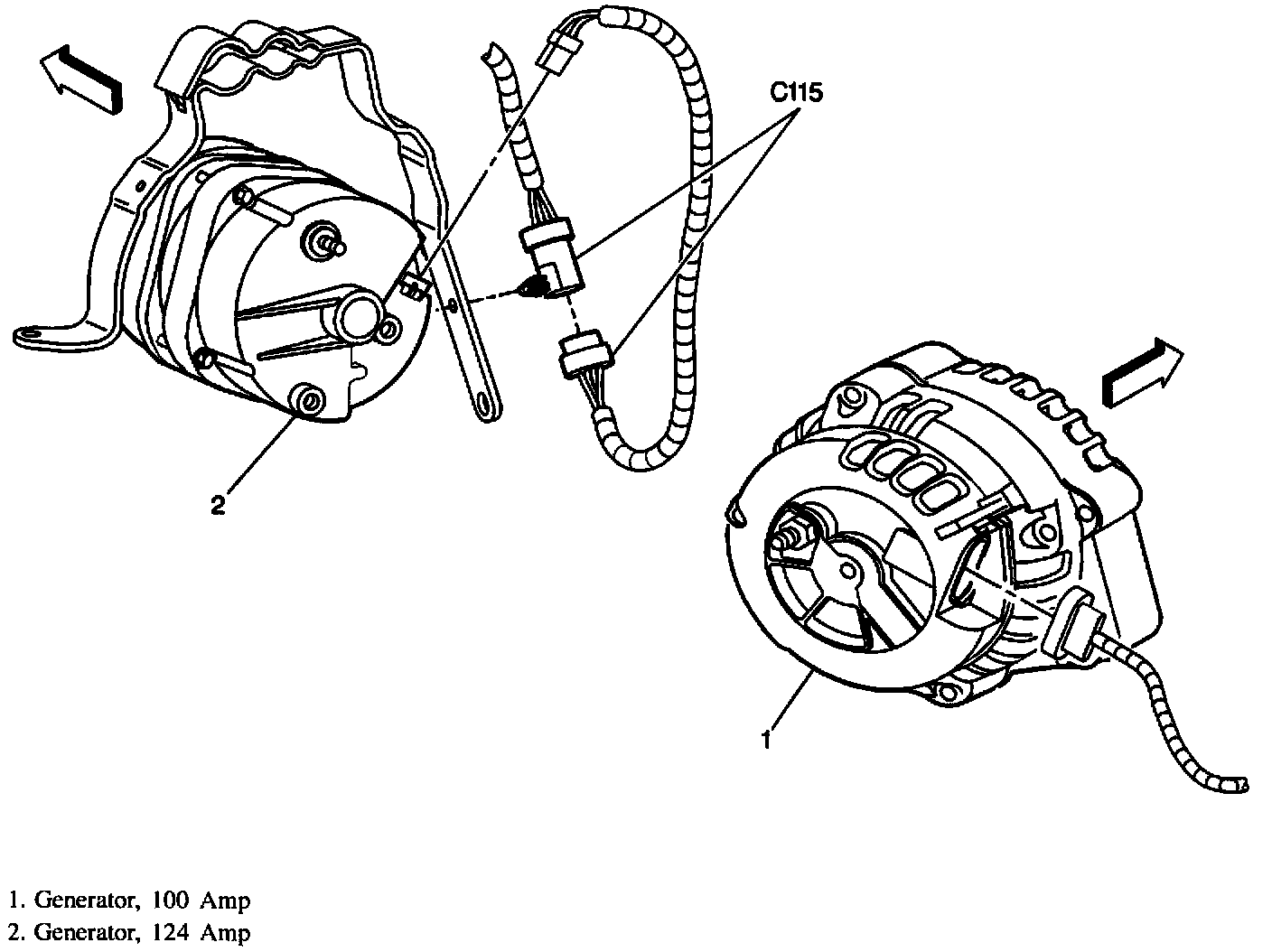 C115

2

1

1. Generator, 100 Amp
2. Generator, 124 Amp