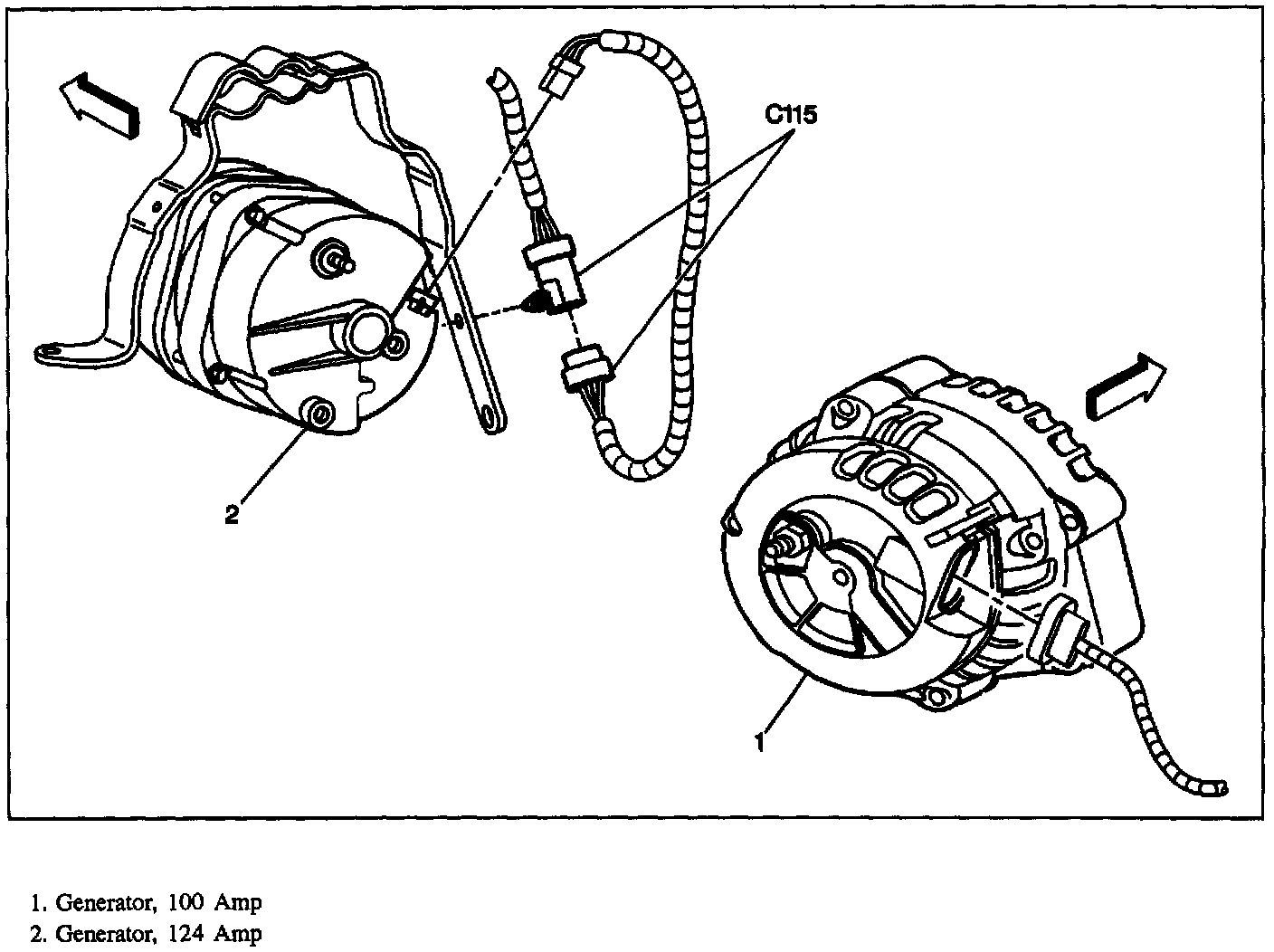 C115

2

1

1. Generator, 100 Amp
2. Generator, 124 Amp