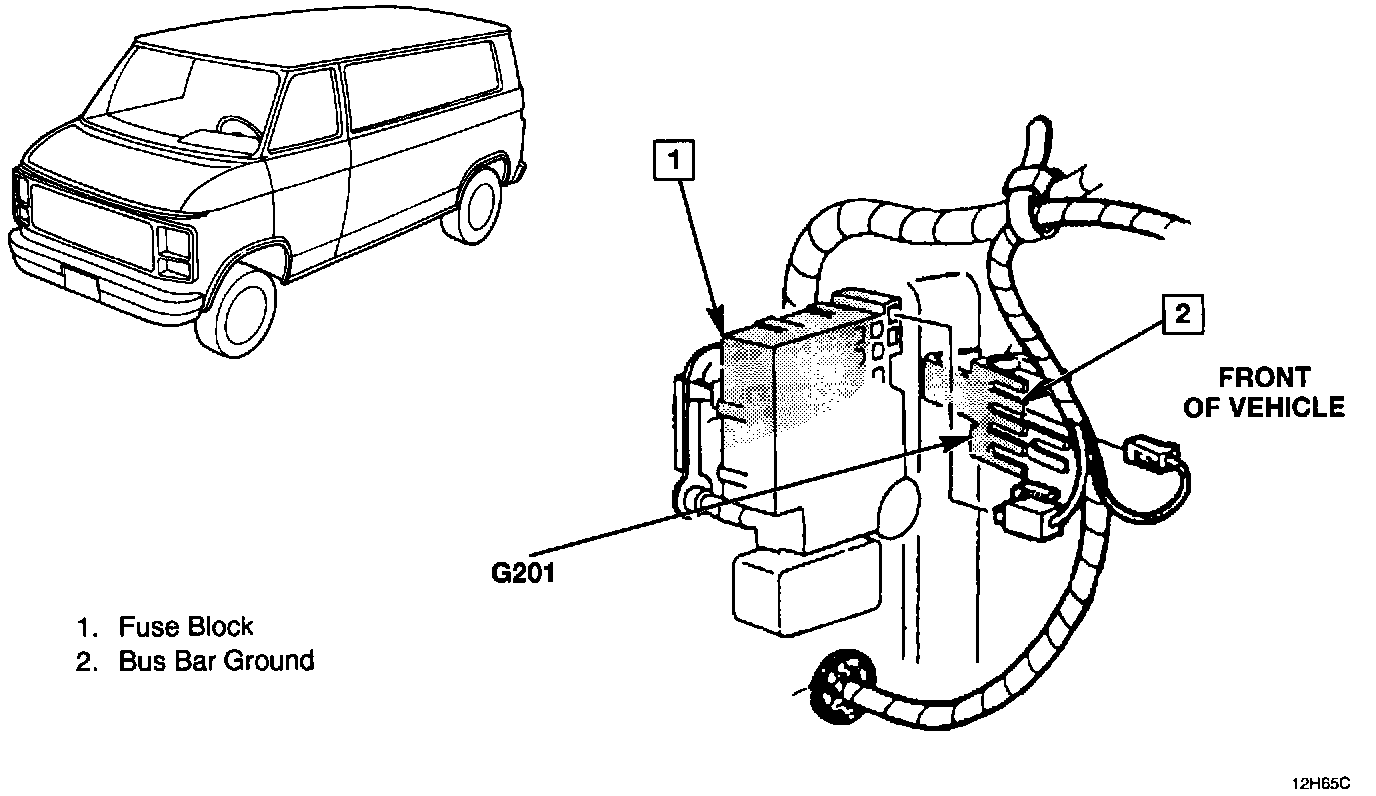 1

2

FRONT OF VEHICLE

G201

1. Fuse Block
2. Bus Bar Ground

12H65C