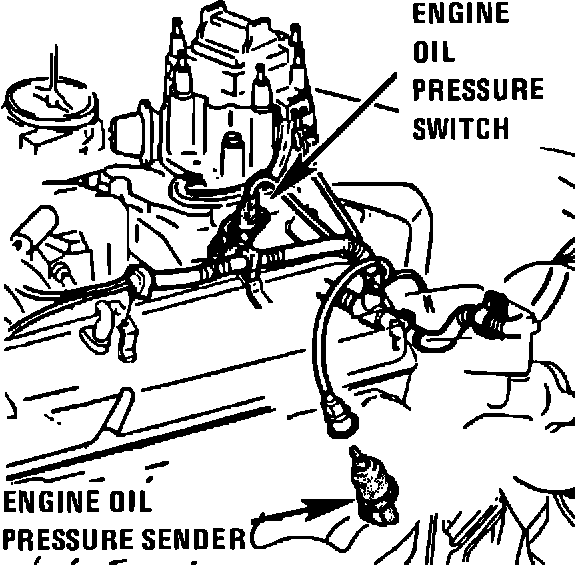 ENGINE OIL PRESSURE SWITCH

ENGINE OIL PRESSURE SENDER