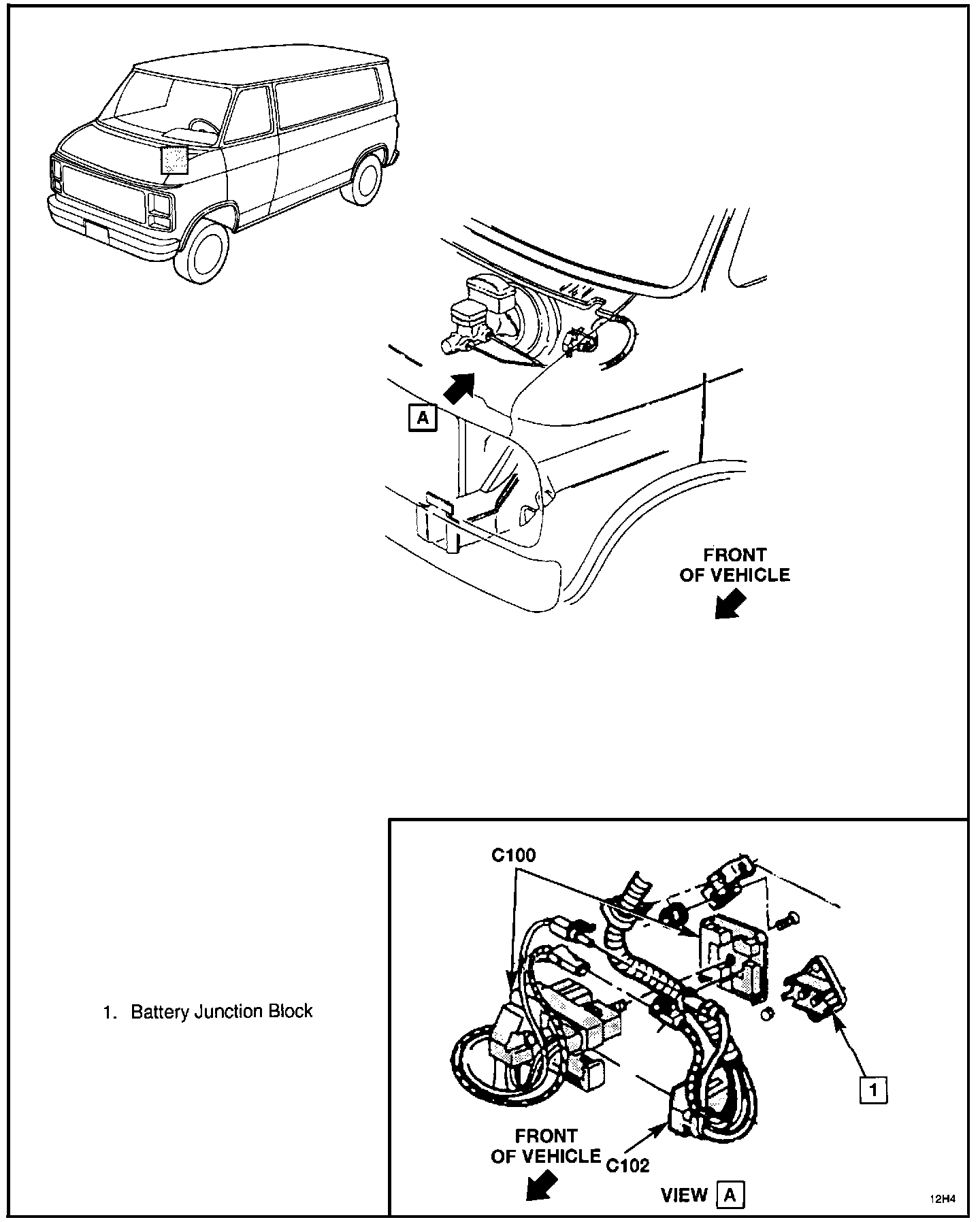 A

FRONT OF VEHICLE

1. Battery Junction Block

C100

1

FRONT OF VEHICLE

C102

VIEW A

12H4