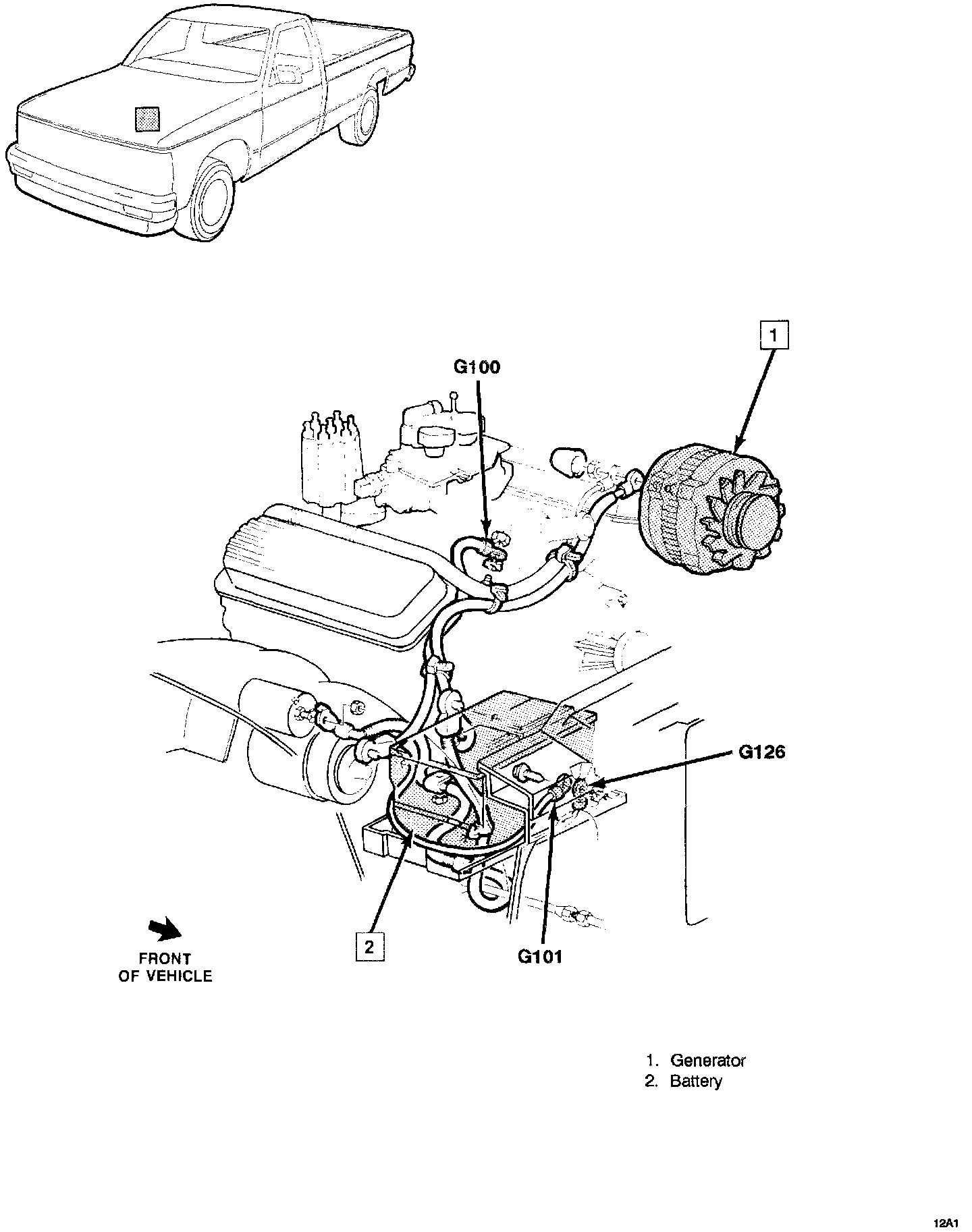 1

G100

G126

2

G101

FRONT OF VEHICLE

1. Generator
2. Battery

12A1