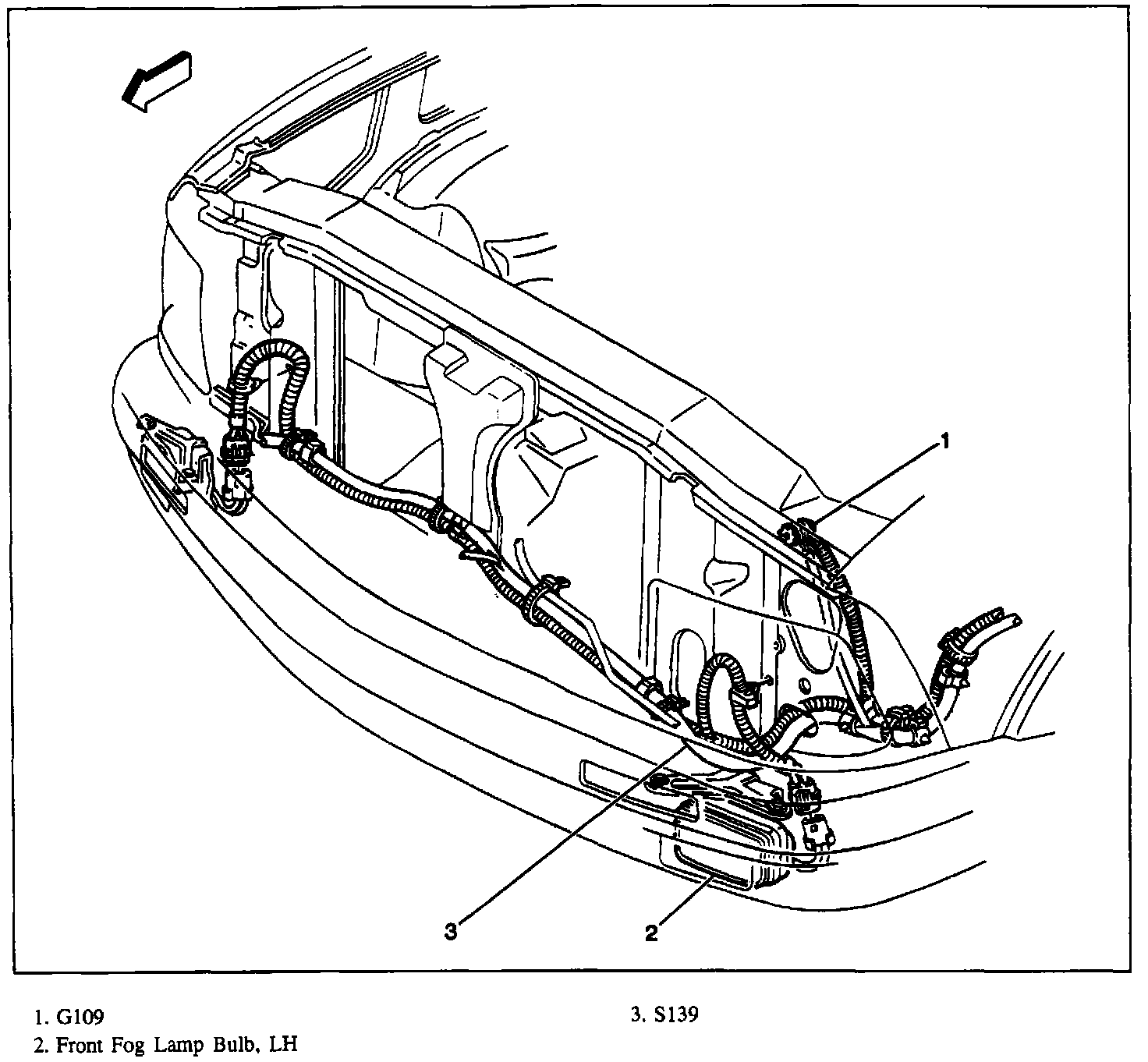 1

3

2

1. G109
2. Front Fog Lamp Bulb, LH

3. S139