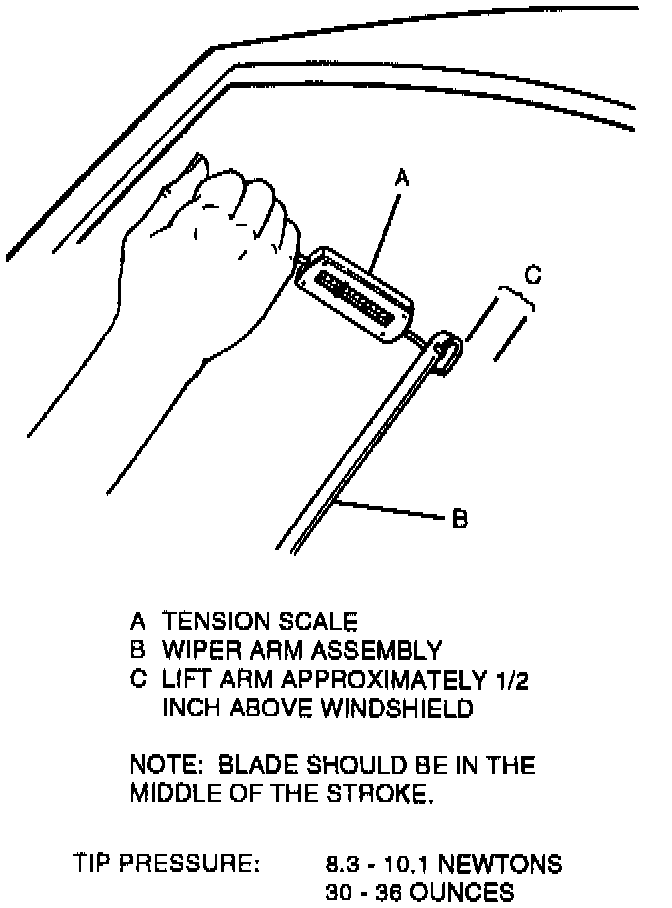 A

C

B

A TENSION SCALE
B WIPER ARM ASSEMBLY
C LIFT ARM APPROXIMATELY 1/2 INCH ABOVE WINDSHIELD

NOTE: BLADE SHOULD BE IN THE MIDDLE OF THE STROKE.

TIP PRESSURE: 8.3 - 10.1 NEWTONS
30 - 36 OUNCES