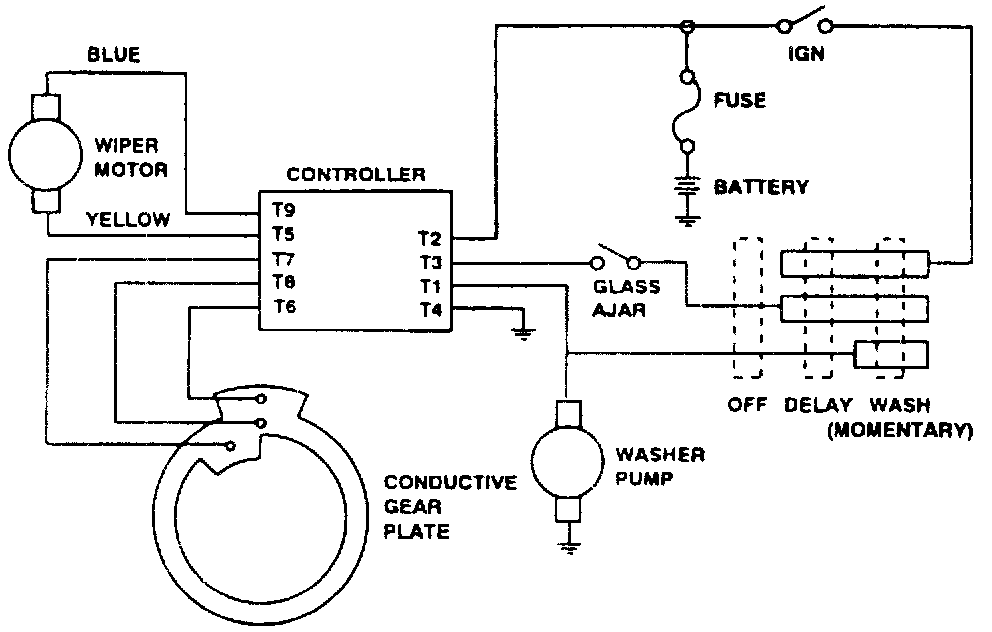 BLUE

WIPER MOTOR

YELLOW

CONTROLLER

T9
T5
T7
T8
T6

T2
T3
T1
T4

IGN

FUSE

BATTERY

GLASS AJAR

OFF DELAY WASH (MOMENTARY)

WASHER PUMP

CONDUCTIVE GEAR PLATE