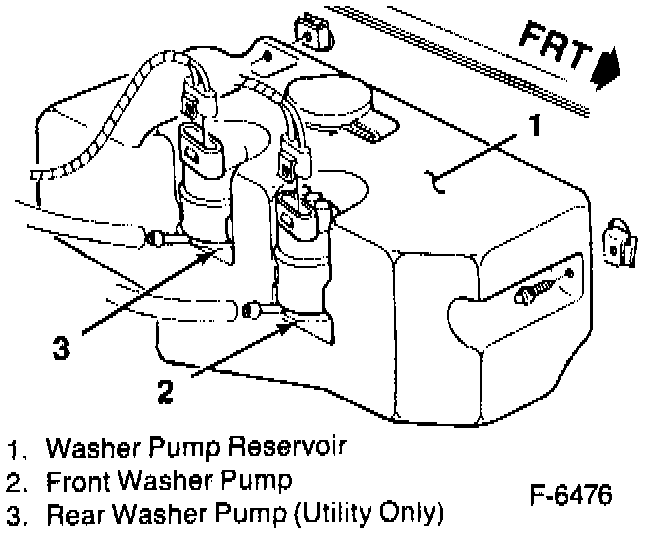 FRT

1

3

2

1. Washer Pump Reservoir
2. Front Washer Pump
3. Rear Washer Pump (Utility Only)

F-6476