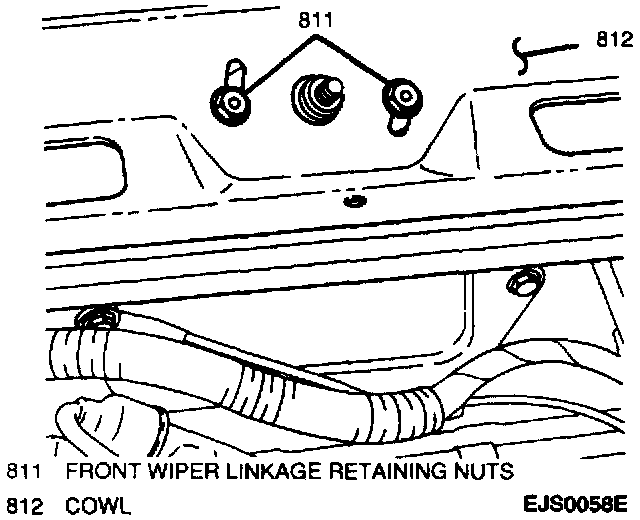 811

812

811 FRONT WIPER LINKAGE RETAINING NUTS

812 COWL

EJS0058E