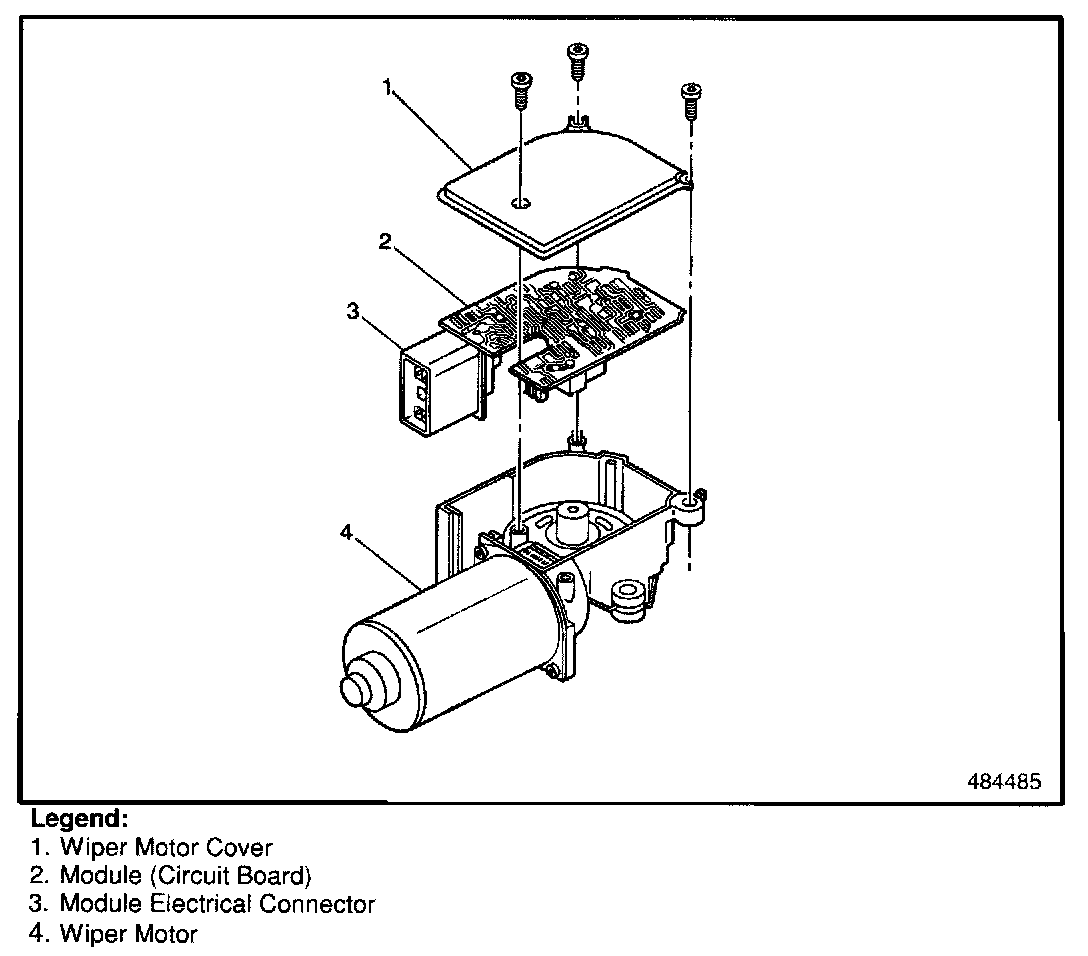 1
2
3
4
484485

Legend:
1. Wiper Motor Cover
2. Module (Circuit Board)
3. Module Electrical Connector
4. Wiper Motor