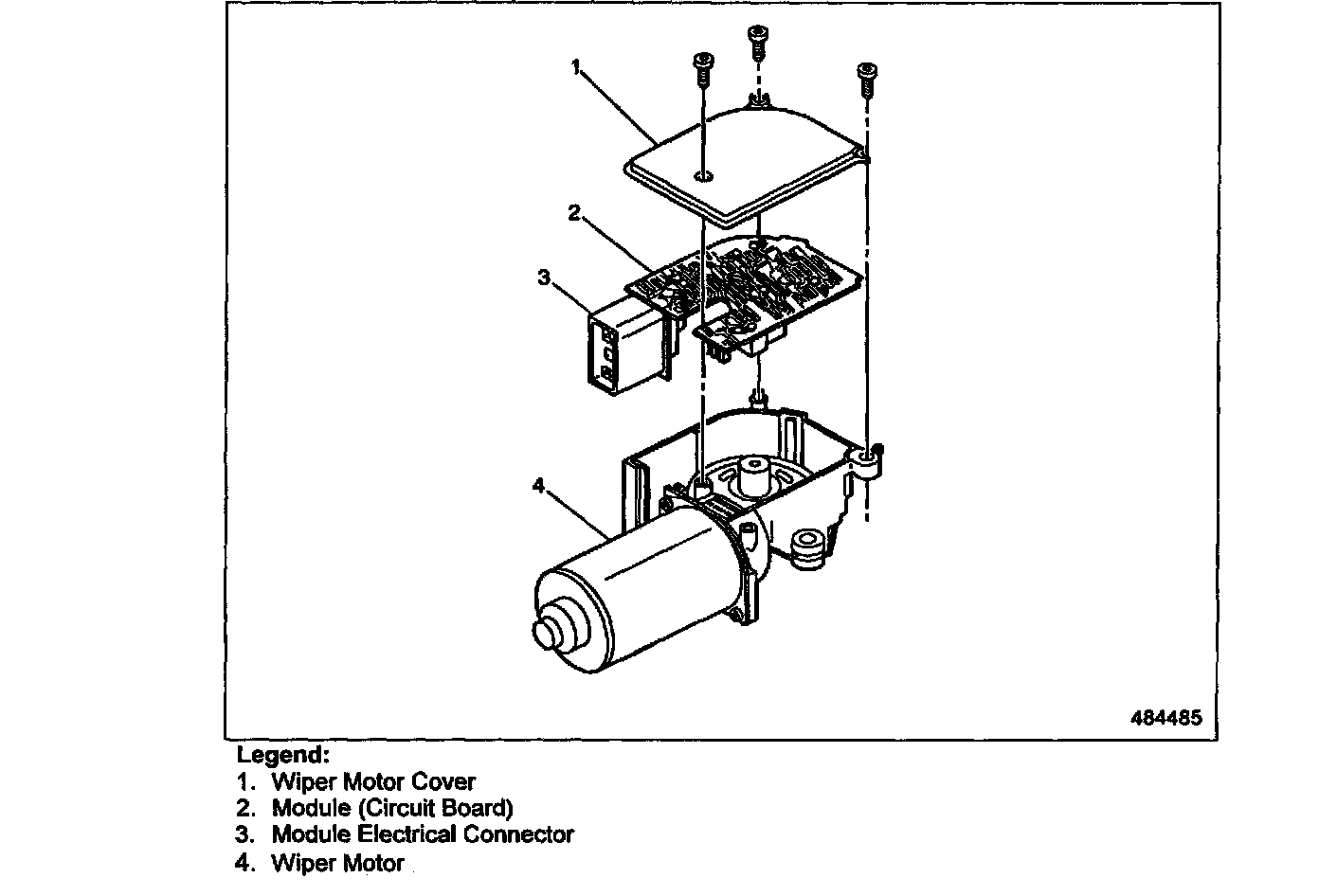 1
2
3
4
484485

Legend:
1. Wiper Motor Cover
2. Module (Circuit Board)
3. Module Electrical Connector
4. Wiper Motor