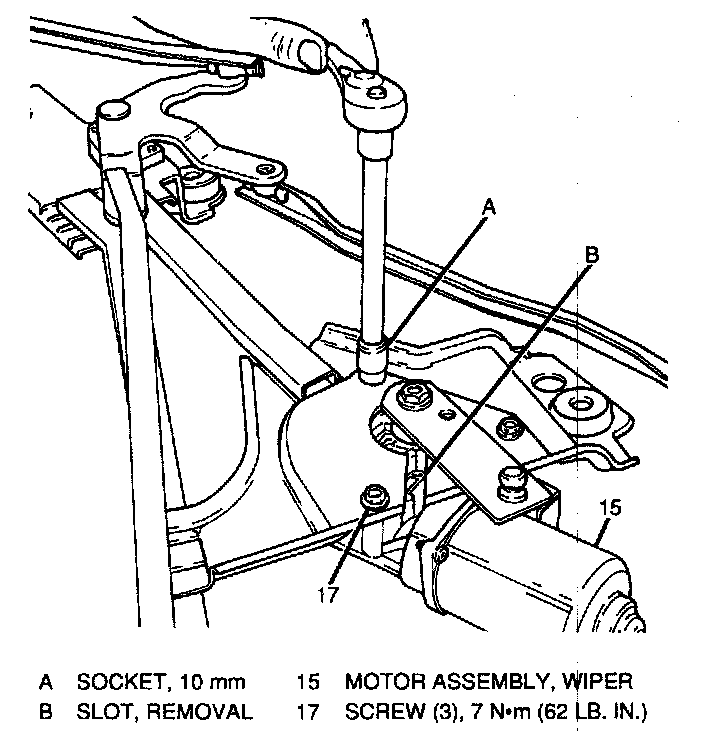 A
B
15
17

A SOCKET, 10 mm
B SLOT, REMOVAL

15 MOTOR ASSEMBLY, WIPER
17 SCREW (3), 7 N•m (62 LB. IN.)