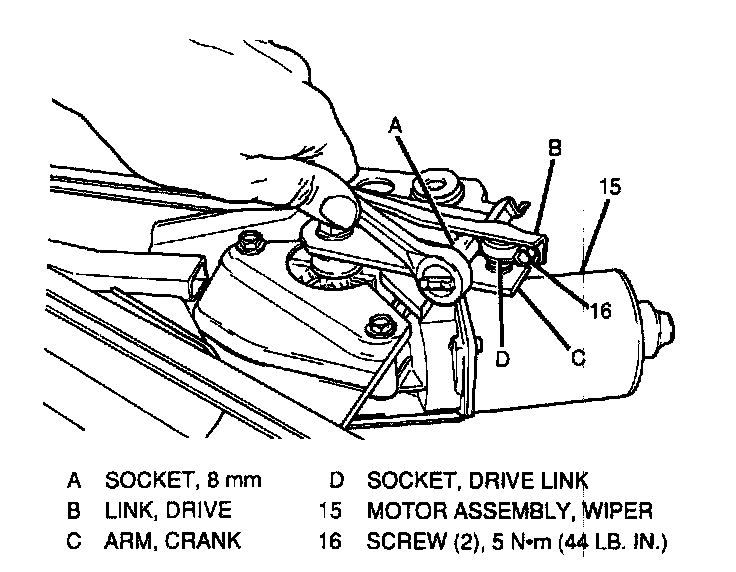 A
B
15
16
D
C

A SOCKET, 8 mm
B LINK, DRIVE
C ARM, CRANK

D SOCKET, DRIVE LINK
15 MOTOR ASSEMBLY, WIPER
16 SCREW (2), 5 N•m (44 LB. IN.)