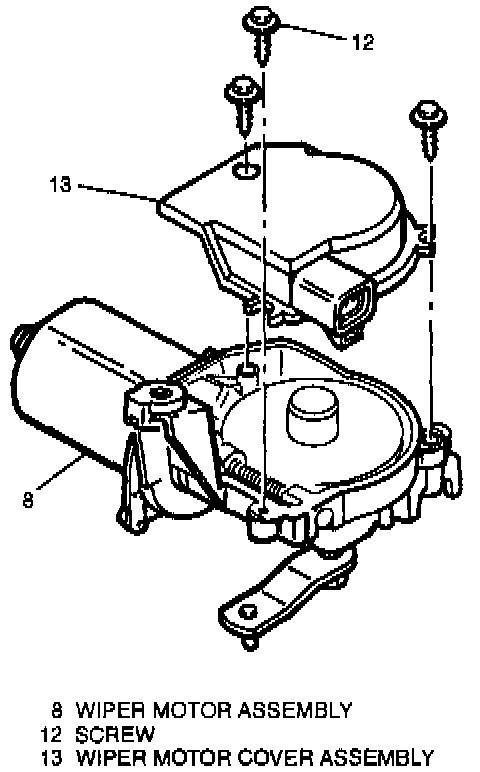 12

13

8

8 WIPER MOTOR ASSEMBLY
12 SCREW
13 WIPER MOTOR COVER ASSEMBLY