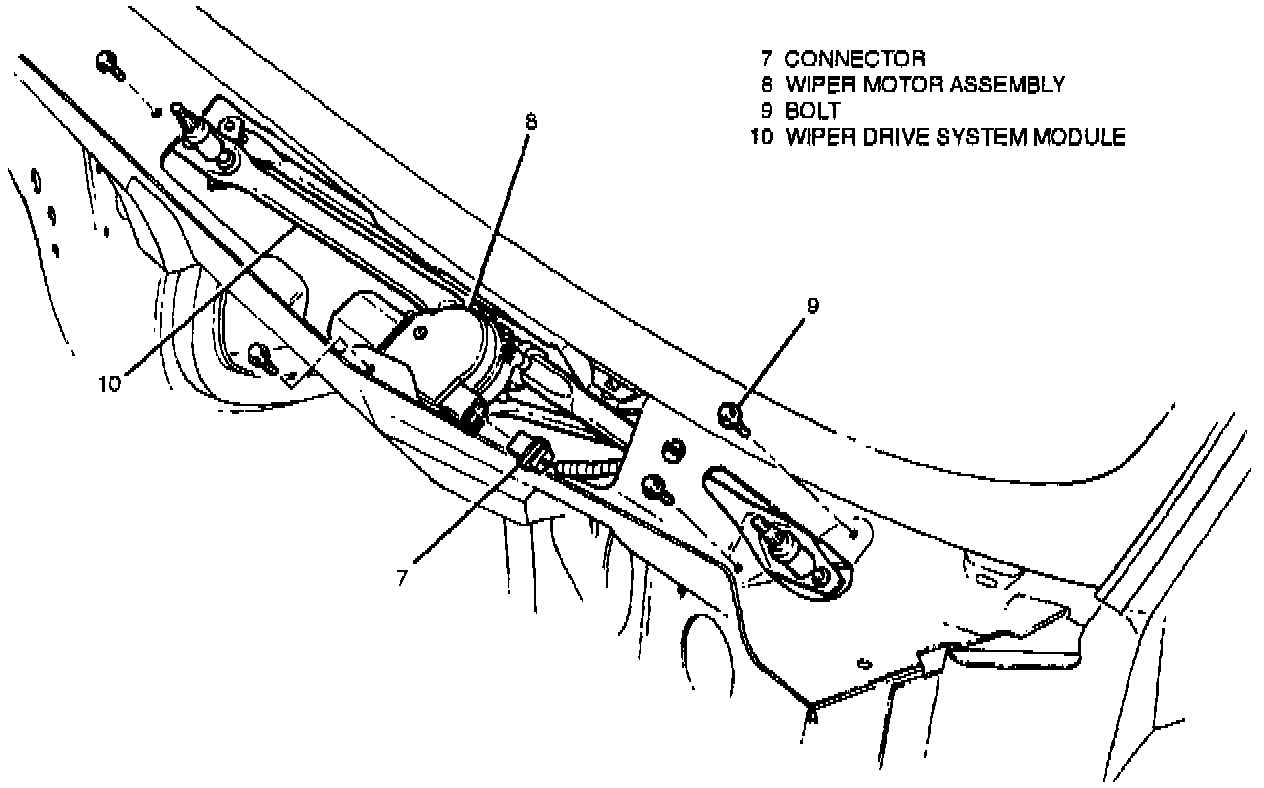 7 CONNECTOR
8 WIPER MOTOR ASSEMBLY
9 BOLT
10 WIPER DRIVE SYSTEM MODULE

8

9

10

7