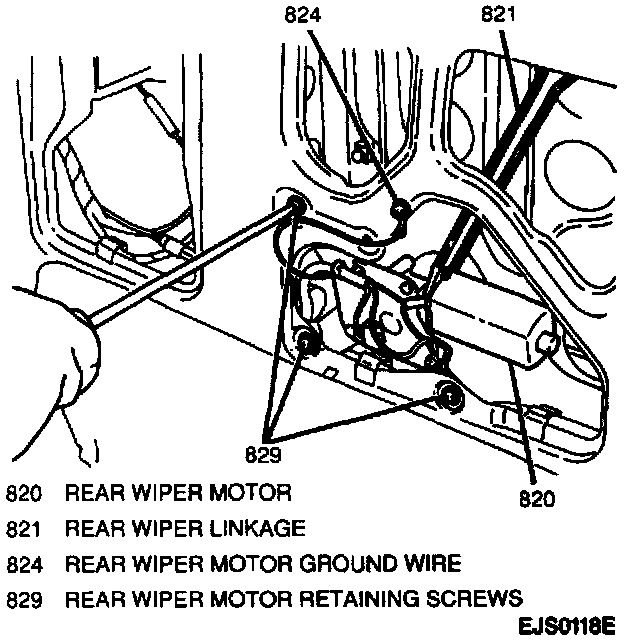 824
821
829
820

820 REAR WIPER MOTOR
821 REAR WIPER LINKAGE
824 REAR WIPER MOTOR GROUND WIRE
829 REAR WIPER MOTOR RETAINING SCREWS

EJS0118E