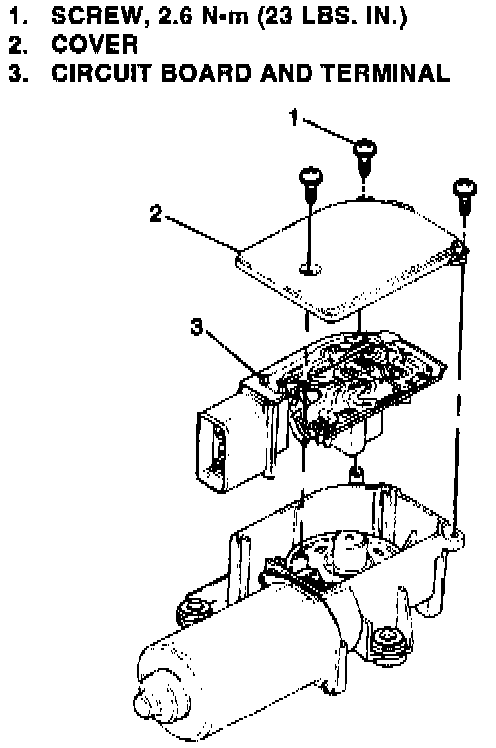 1. SCREW, 2.6 N·m (23 LBS. IN.)
2. COVER
3. CIRCUIT BOARD AND TERMINAL

1
2
3