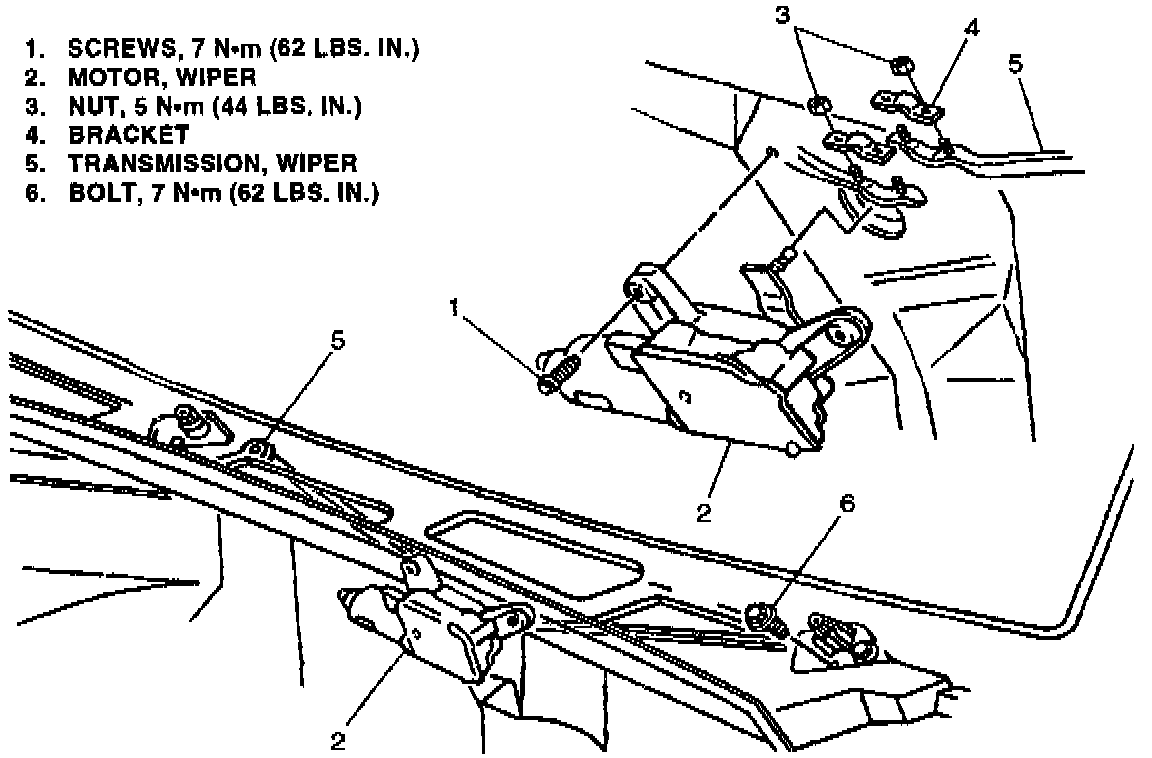 1. SCREWS, 7 N•m (62 LBS. IN.)
2. MOTOR, WIPER
3. NUT, 5 N•m (44 LBS. IN.)
4. BRACKET
5. TRANSMISSION, WIPER
6. BOLT, 7 N•m (62 LBS. IN.)

3
4
5
1
5
2
6
2